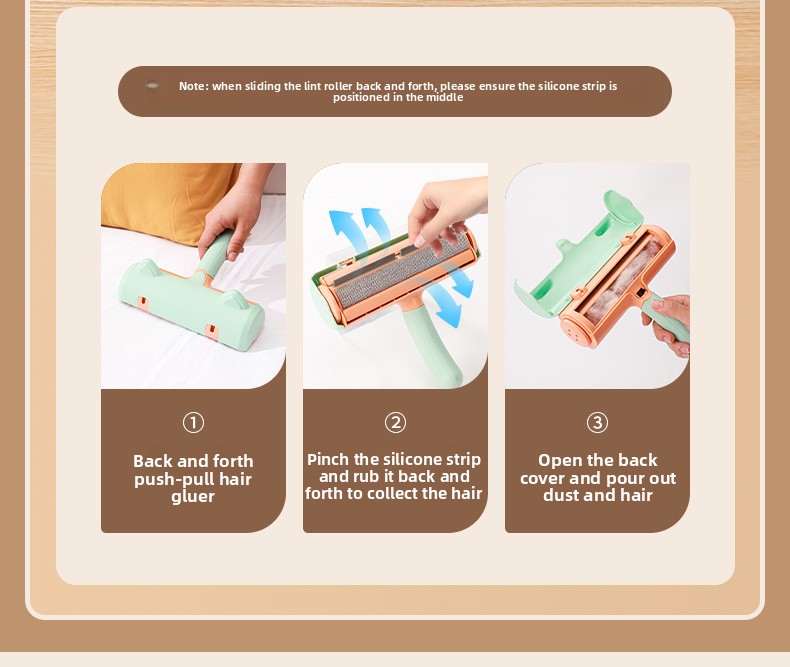 Note: when sliding the lint roller back and forth, please ensure the silicone strip is positioned in the middle

①

Back and forth push-pull hair gluer

②

Pinch the silicone strip and rub it back and forth to collect the hair

③

Open the back cover and pour out dust and hair