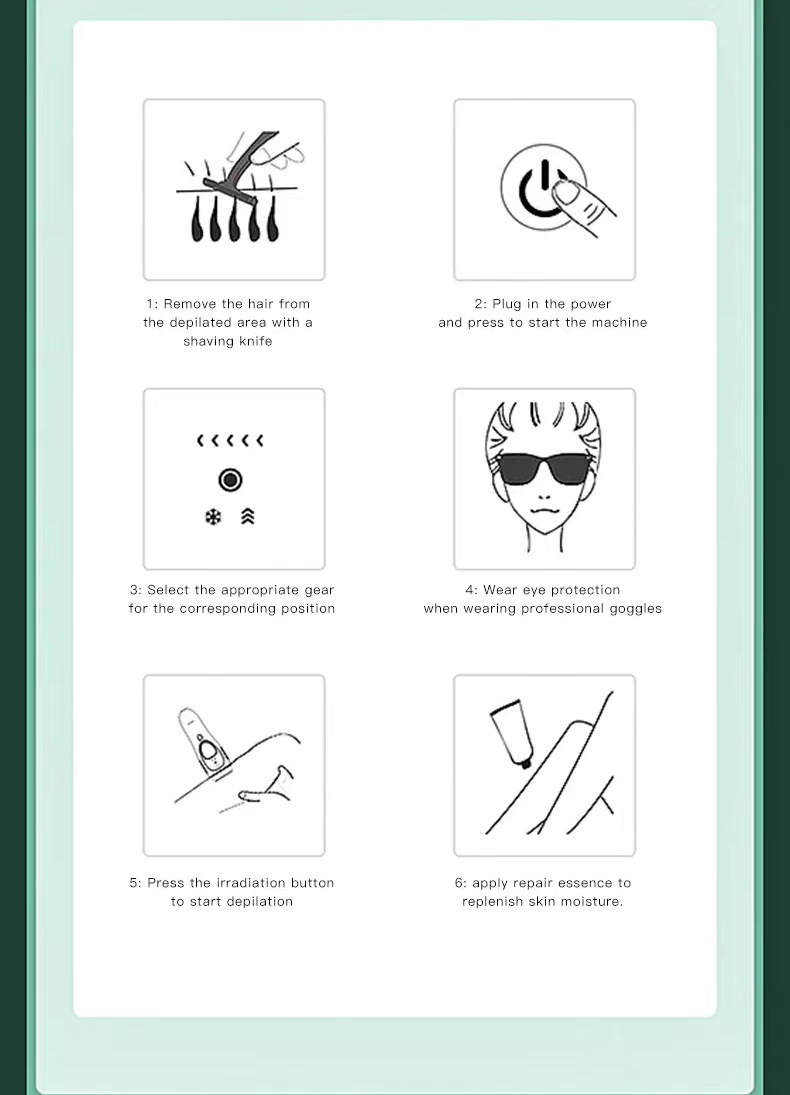 1: Remove the hair from the depilated area with a shaving knife

2: Plug in the power and press to start the machine

3: Select the appropriate gear for the corresponding position

4: Wear eye protection when wearing professional goggles

5: Press the irradiation button to start depilation

6: apply repair essence to replenish skin moisture.