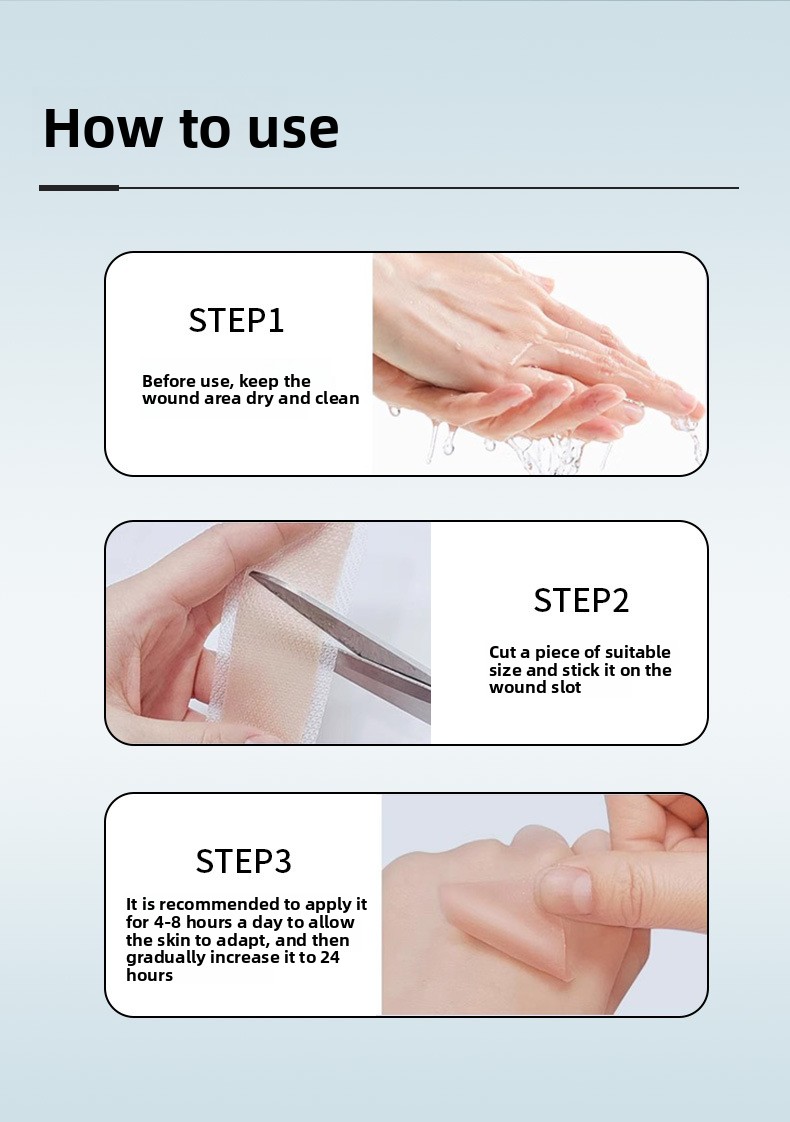 How to use

STEP1

Before use, keep the wound area dry and clean

STEP2

Cut a piece of suitable size and stick it on the wound slot

STEP3

It is recommended to apply it for 4-8 hours a day to allow the skin to adapt, and then gradually increase it to 24 hours