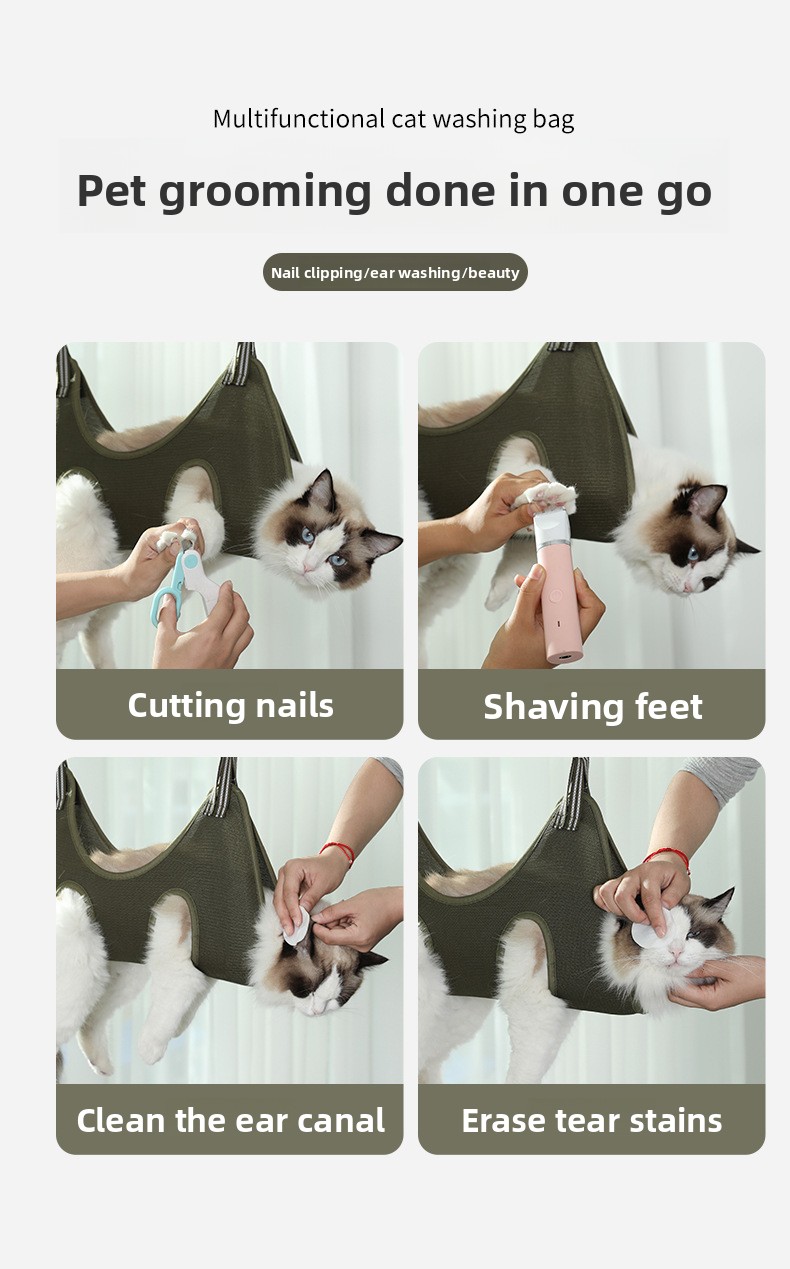 Multifunctional cat washing bag

Pet grooming done in one go

Nail clipping/ear washing/beauty

Cutting nails

Shaving feet

Clean the ear canal

Erase tear stains