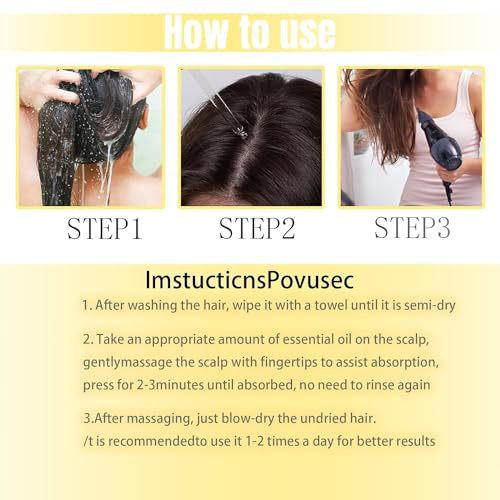 How to use

STEP1

STEP2

STEP3

ImstucticnsPovusec

1. After washing the hair, wipe it with a towel until it is semi-dry

2. Take an appropriate amount of essential oil on the scalp, gentlymassage the scalp with fingertips to assist absorption, press for 2-3minutes until absorbed, no need to rinse again

3.After massaging, just blow-dry the undried hair. /t is recommendedto use it 1-2 times a day for better results