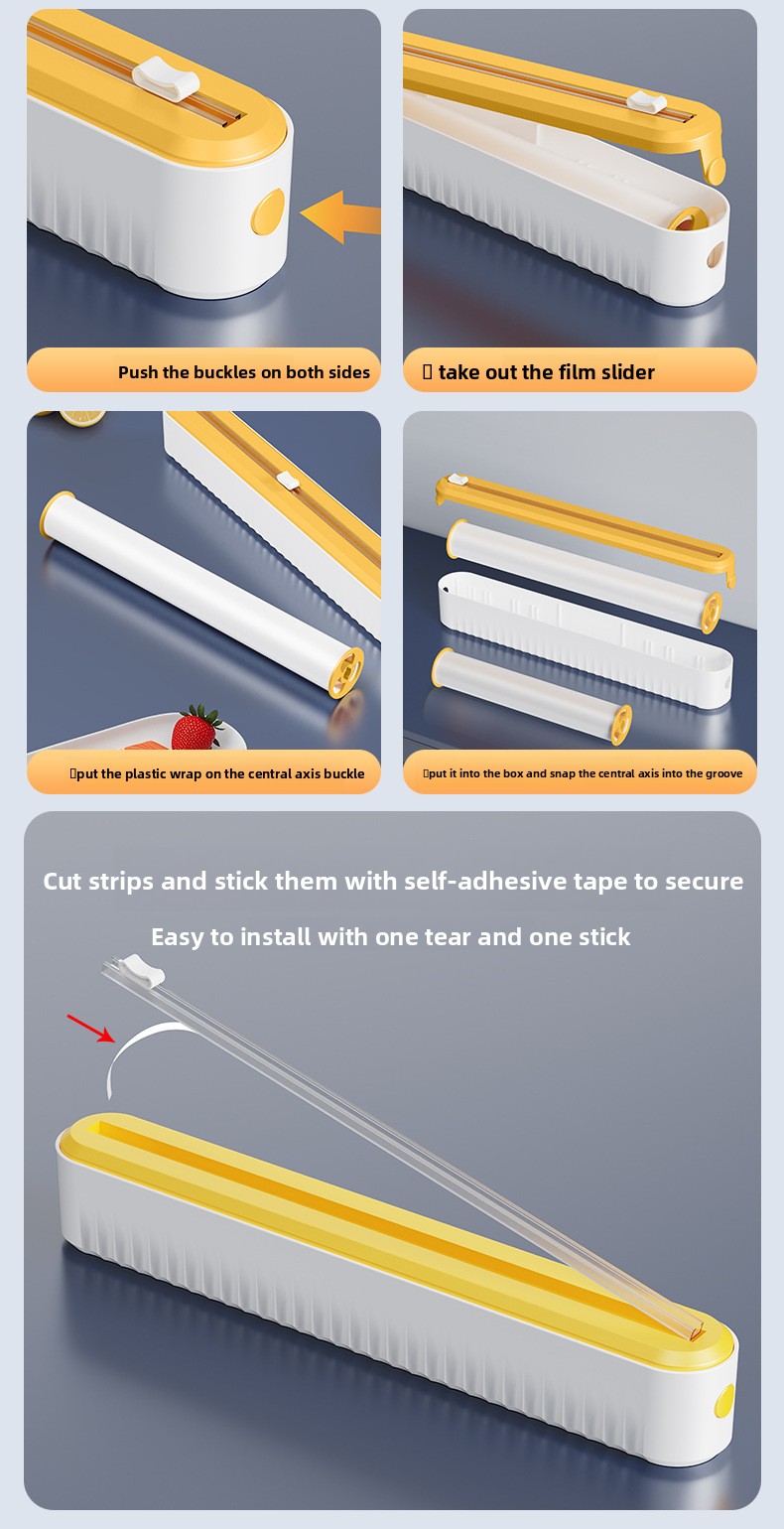 Push the buckles on both sides

▯ take out the film slider

▯put the plastic wrap on the central axis buckle

▯put it into the box and snap the central axis into the groove

Cut strips and stick them with self-adhesive tape to secure

Easy to install with one tear and one stick