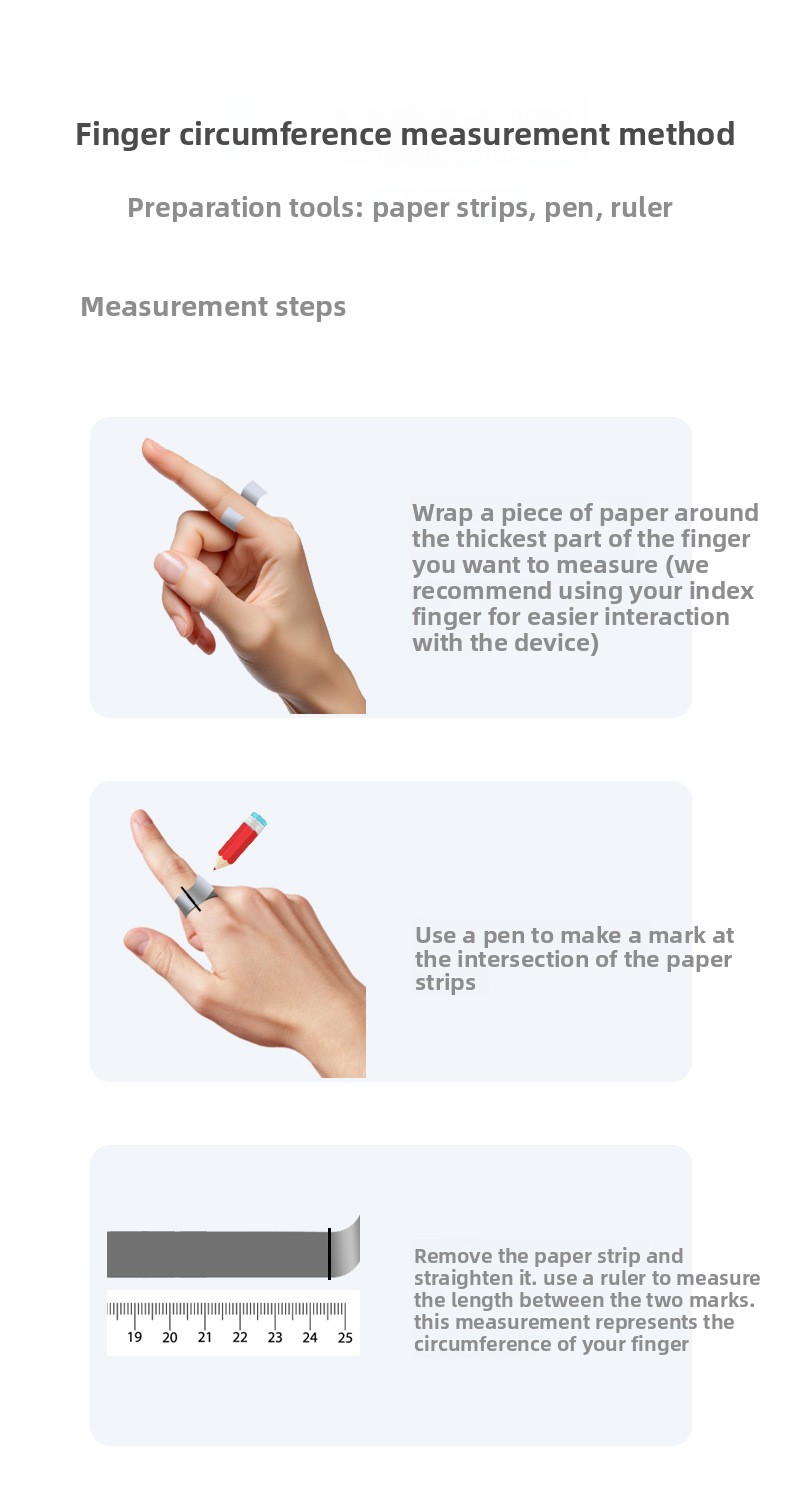 Finger circumference measurement method

Preparation tools: paper strips, pen, ruler

Measurement steps

Wrap a piece of paper around the thickest part of the finger you want to measure (we recommend using your index finger for easier interaction with the device)

Use a pen to make a mark at the intersection of the paper strips

19 20 21 22 23 24 25

Remove the paper strip and straighten it. use a ruler to measure the length between the two marks. this measurement represents the circumference of your finger