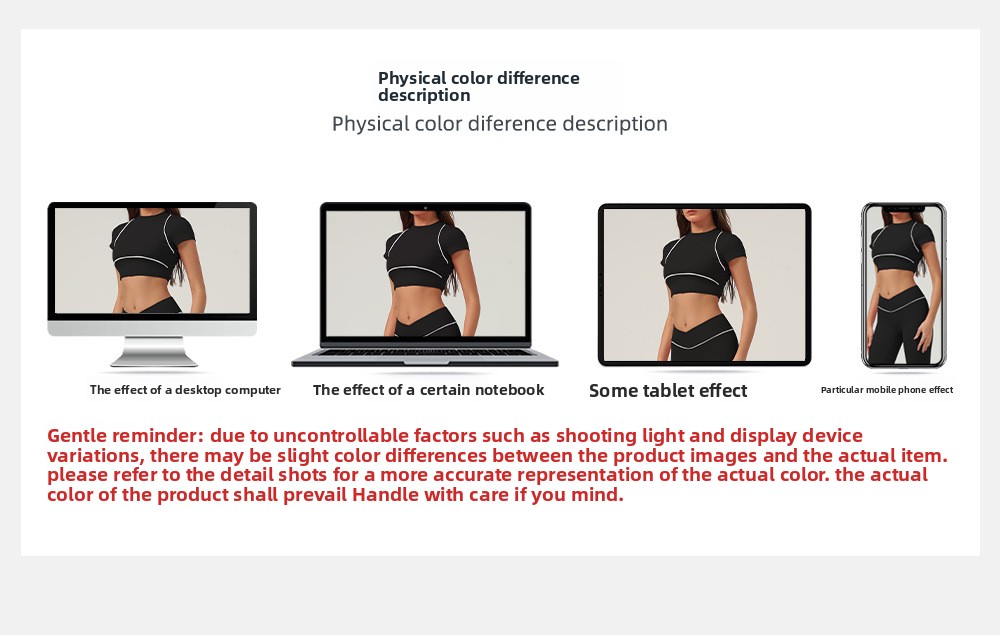 Physical color difference description

Physical color diference description

The effect of a desktop computer

The effect of a certain notebook

Some tablet effect

Particular mobile phone effect

Gentle reminder: due to uncontrollable factors such as shooting light and display device variations, there may be slight color differences between the product images and the actual item. please refer to the detail shots for a more accurate representation of the actual color. the actual color of the product shall prevail Handle with care if you mind.