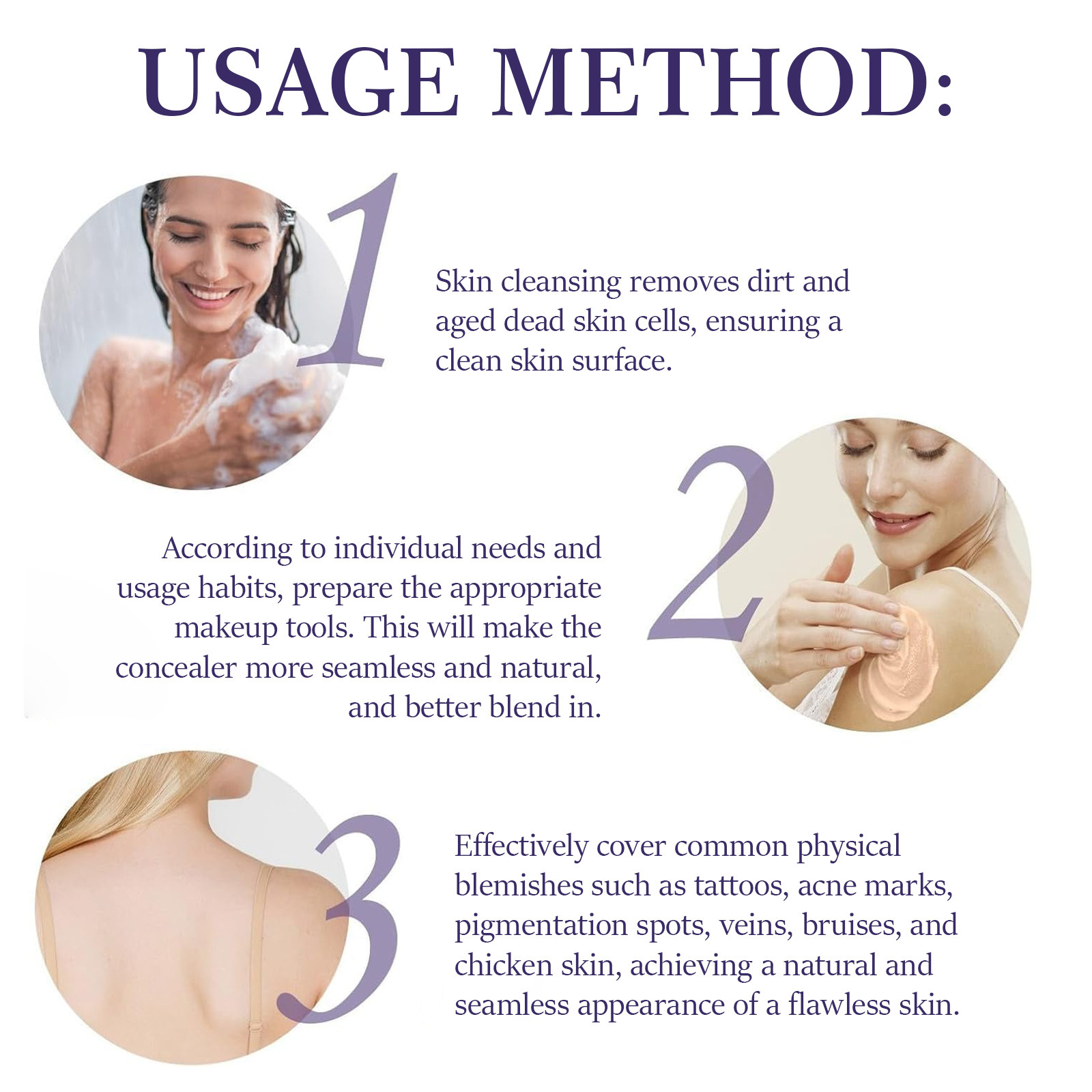 USAGE METHOD:

1

Skin cleansing removes dirt and aged dead skin cells, ensuring a clean skin surface.

2

According to individual needs and usage habits, prepare the appropriate makeup tools. This will make the concealer more seamless and natural, and better blend in.

3

Effectively cover common physical blemishes such as tattoos, acne marks, pigmentation spots, veins, bruises, and chicken skin, achieving a natural and seamless appearance of a flawless skin.