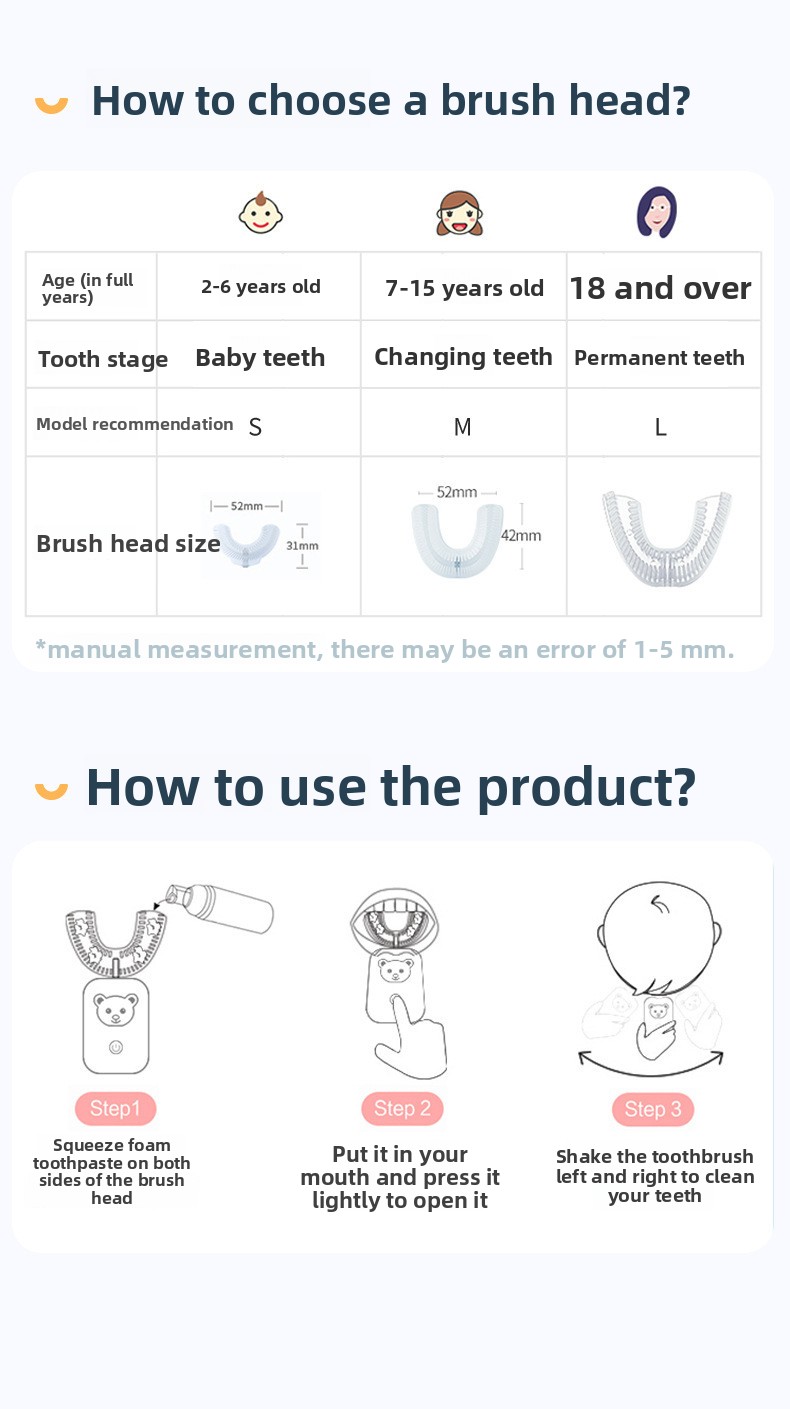 How to choose a brush head?

| Age (in full years) | 2-6 years old | 7-15 years old | 18 and over |
|---|---|---|---|
| Tooth stage | Baby teeth | Changing teeth | Permanent teeth |
| Model recommendation | S | M | L |
| Brush head size | 52mm 31mm | 52mm 42mm | |

*manual measurement, there may be an error of 1-5 mm.

How to use the product?

Step1
Squeeze foam toothpaste on both sides of the brush head

Step 2
Put it in your mouth and press it lightly to open it

Step 3
Shake the toothbrush left and right to clean your teeth