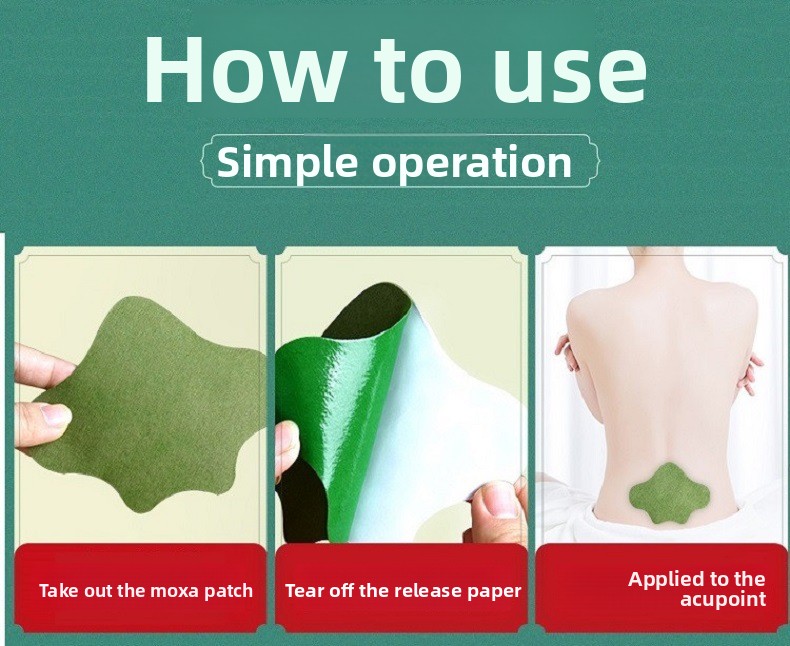 How to use

Simple operation

Take out the moxa patch

Tear off the release paper

Applied to the acupoint