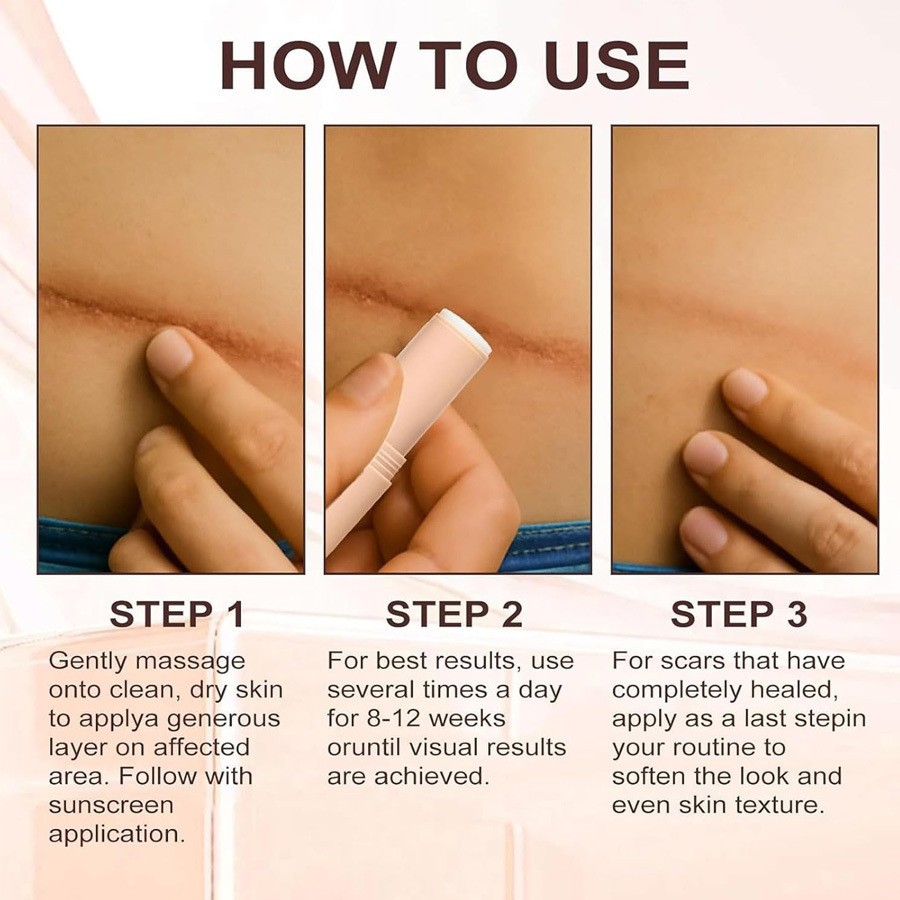 HOW TO USE

STEP 1

Gently massage onto clean, dry skin to applya generous layer on affected area. Follow with sunscreen application.

STEP 2

For best results, use several times a day for 8-12 weeks oruntil visual results are achieved.

STEP 3

For scars that have completely healed, apply as a last stepin your routine to soften the look and even skin texture.