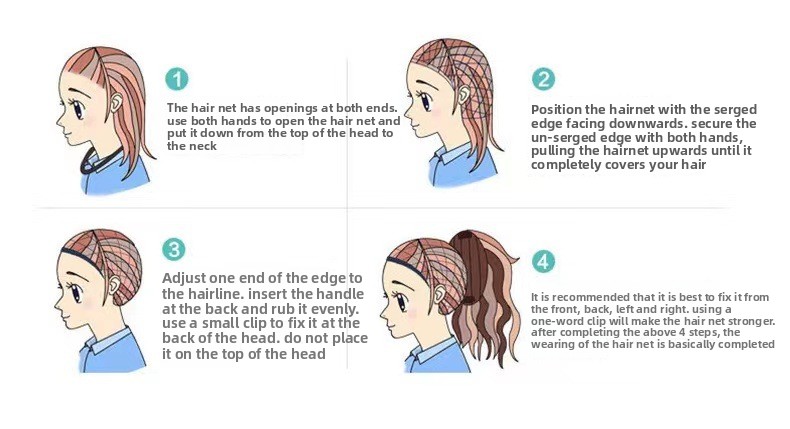 1

The hair net has openings at both ends. use both hands to open the hair net and put it down from the top of the head to the neck

2

Position the hairnet with the serged edge facing downwards. secure the un-serged edge with both hands, pulling the hairnet upwards until it completely covers your hair

3

Adjust one end of the edge to the hairline. insert the handle at the back and rub it evenly. use a small clip to fix it at the back of the head. do not place it on the top of the head

4

It is recommended that it is best to fix it from the front, back, left and right. using a one-word clip will make the hair net stronger. after completing the above 4 steps, the wearing of the hair net is basically completed