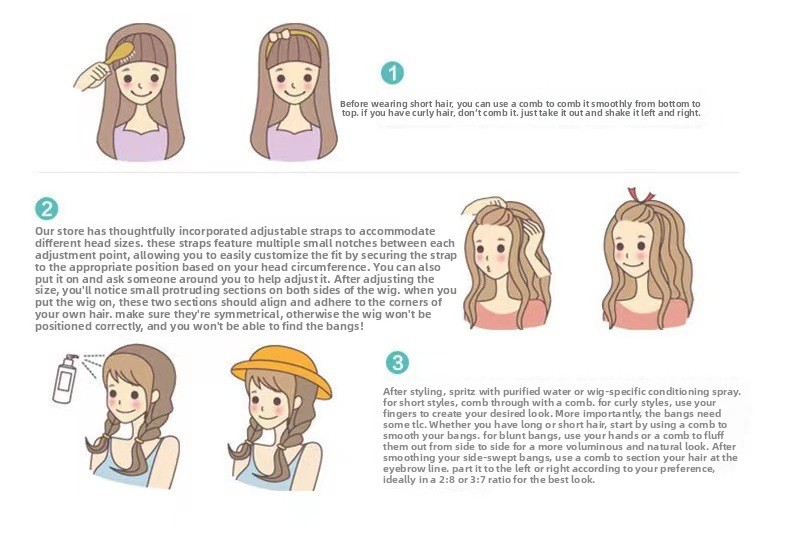 1

Before wearing short hair, you can use a comb to comb it smoothly from bottom to top. if you have curly hair, don't comb it. just take it out and shake it left and right.

2

Our store has thoughtfully incorporated adjustable straps to accommodate different head sizes. these straps feature multiple small notches between each adjustment point, allowing you to easily customize the fit by securing the strap to the appropriate position based on your head circumference. You can also put it on and ask someone around you to help adjust it. After adjusting the size, you'll notice small protruding sections on both sides of the wig. when you put the wig on, these two sections should align and adhere to the corners of your own hair. make sure they're symmetrical, otherwise the wig won't be positioned correctly, and you won't be able to find the bangs!

3

After styling, spritz with purified water or wig-specific conditioning spray. for short styles, comb through with a comb. for curly styles, use your fingers to create your desired look. More importantly, the bangs need some tlc. Whether you have long or short hair, start by using a comb to smooth your bangs. for blunt bangs, use your hands or a comb to fluff them out from side to side for a more voluminous and natural look. After smoothing your side-swept bangs, use a comb to section your hair at the eyebrow line. part it to the left or right according to your preference, ideally in a 2:8 or 3:7 ratio for the best look.