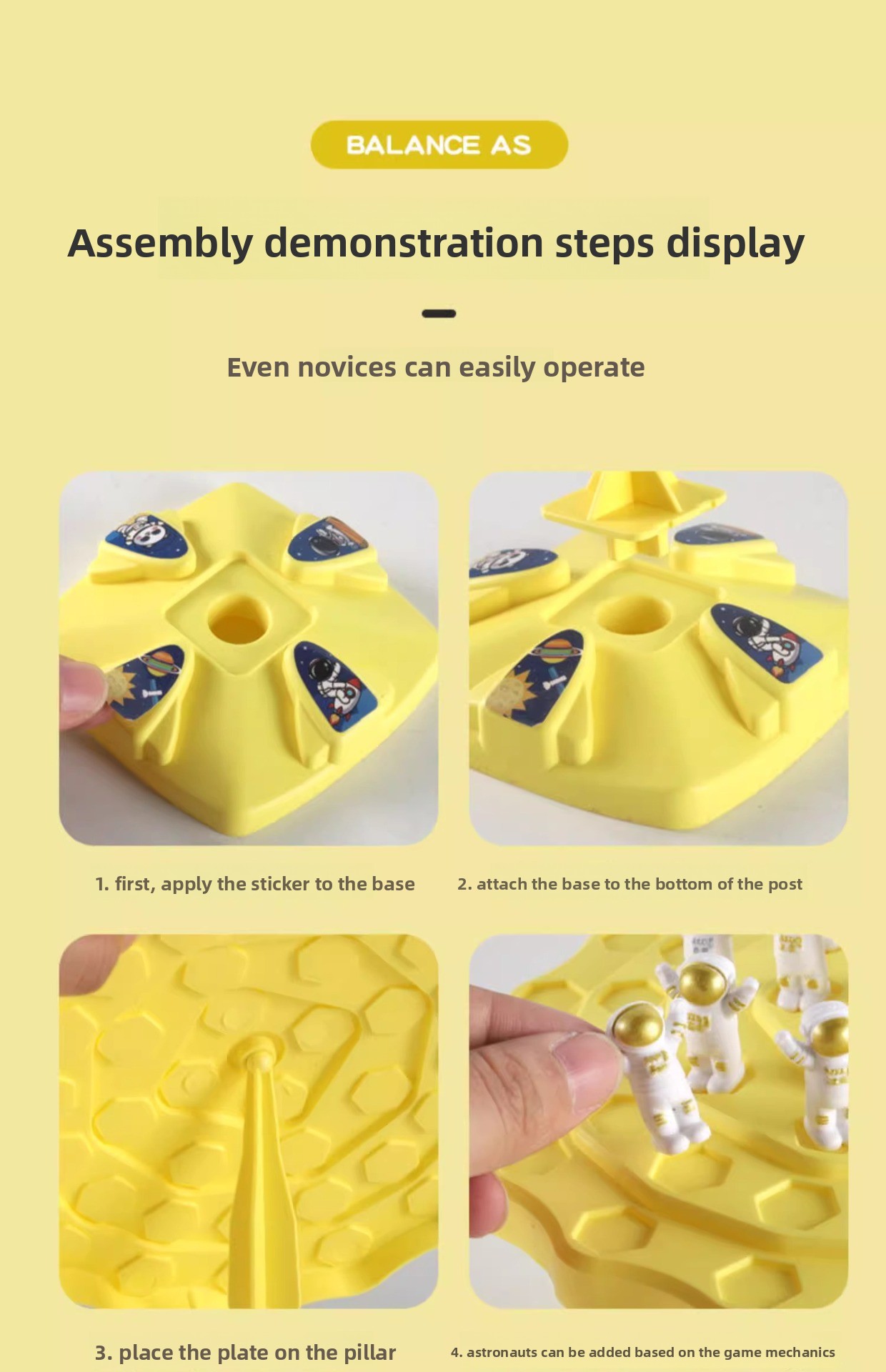 BALANCE AS

Assembly demonstration steps display

Even novices can easily operate

1. first, apply the sticker to the base

2. attach the base to the bottom of the post

3. place the plate on the pillar

4. astronauts can be added based on the game mechanics