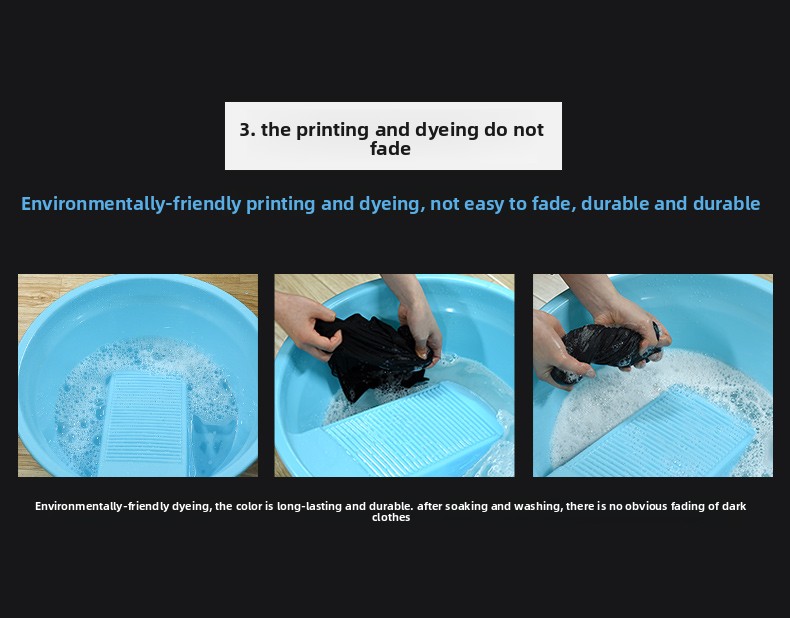 3. the printing and dyeing do not fade

Environmentally-friendly printing and dyeing, not easy to fade, durable and durable

Environmentally-friendly dyeing, the color is long-lasting and durable. after soaking and washing, there is no obvious fading of dark clothes