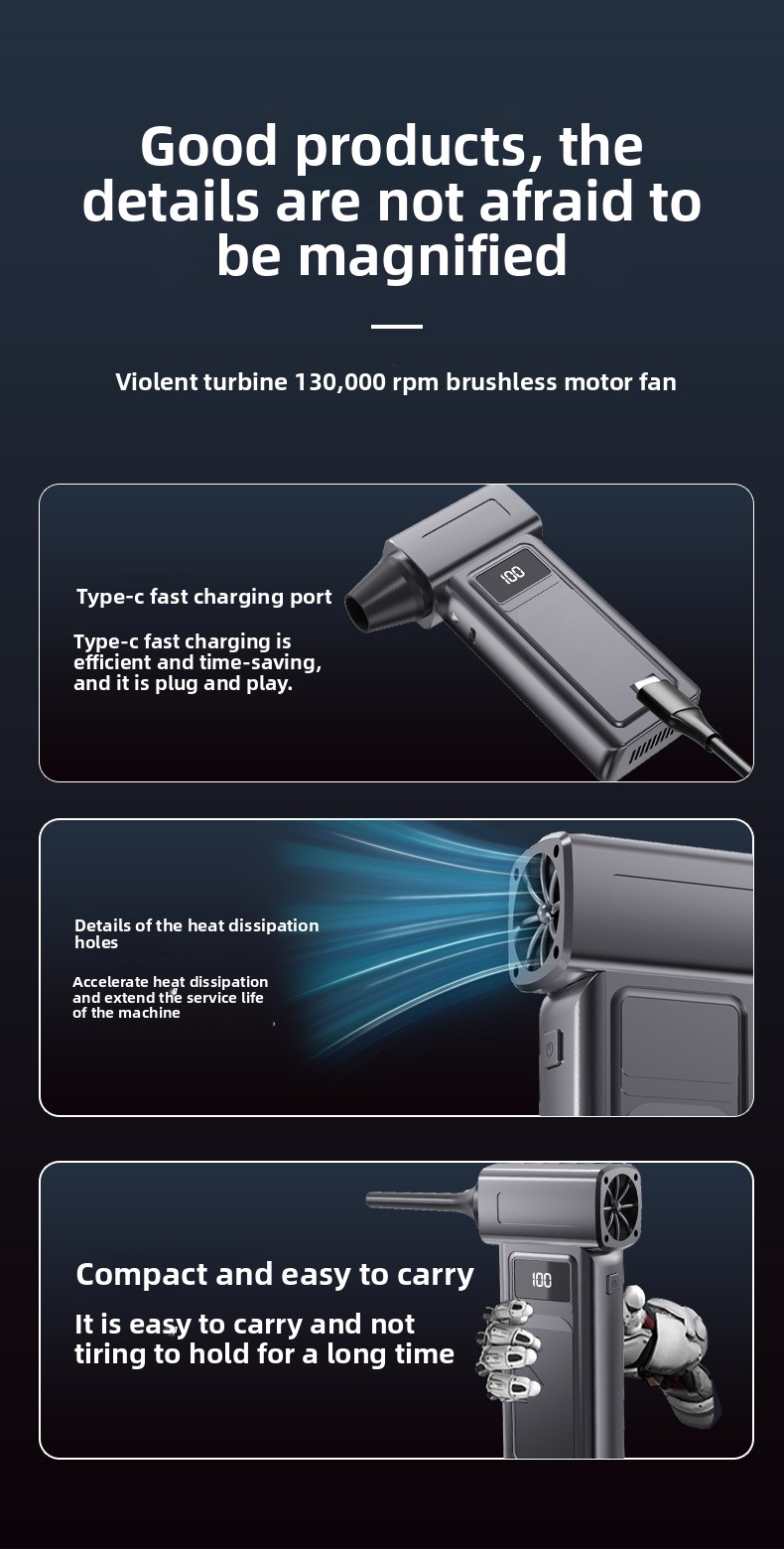 Good products, the details are not afraid to be magnified

Violent turbine 130,000 rpm brushless motor fan

Type-c fast charging port

Type-c fast charging is efficient and time-saving, and it is plug and play.

100

Details of the heat dissipation holes

Accelerate heat dissipation and extend the service life of the machine

Compact and easy to carry

It is easy to carry and not tiring to hold for a long time

100