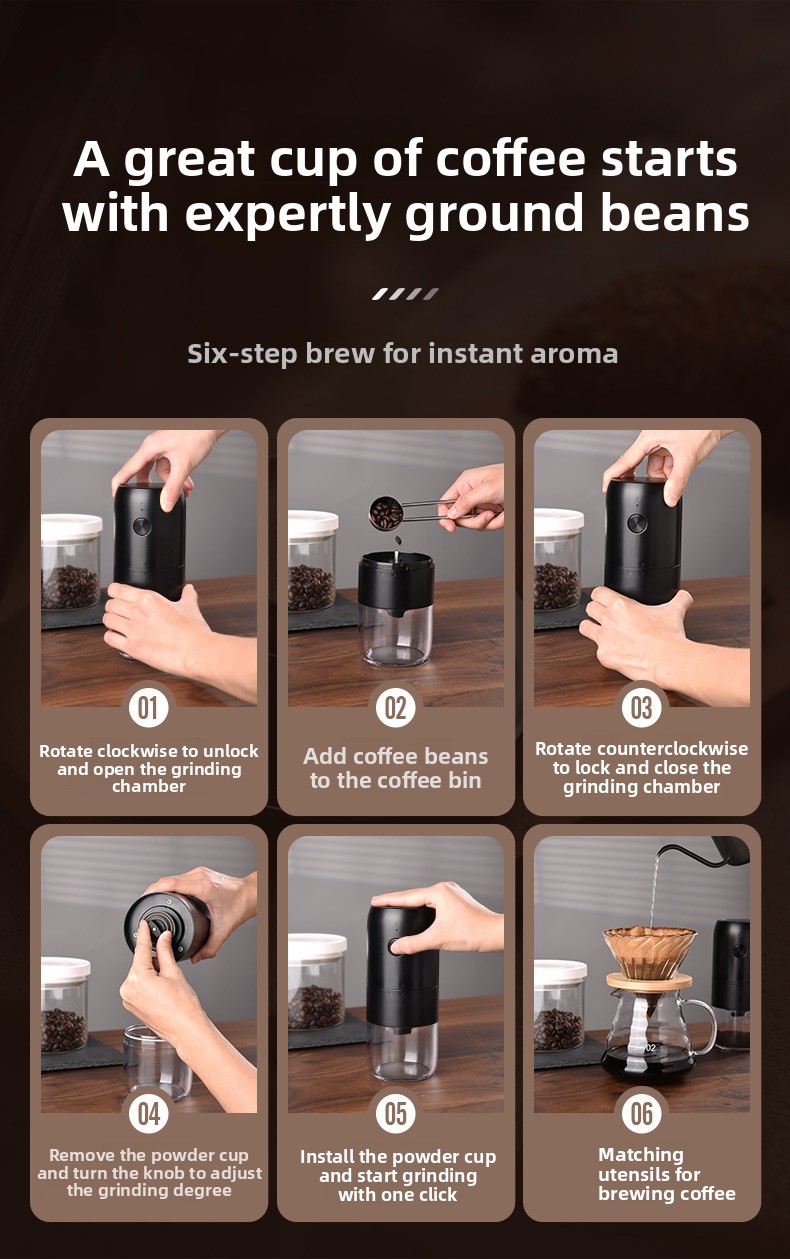 A great cup of coffee starts with expertly ground beans

Six-step brew for instant aroma

01
Rotate clockwise to unlock and open the grinding chamber

02
Add coffee beans to the coffee bin

03
Rotate counterclockwise to lock and close the grinding chamber

04
Remove the powder cup and turn the knob to adjust the grinding degree

05
Install the powder cup and start grinding with one click

06
Matching utensils for brewing coffee