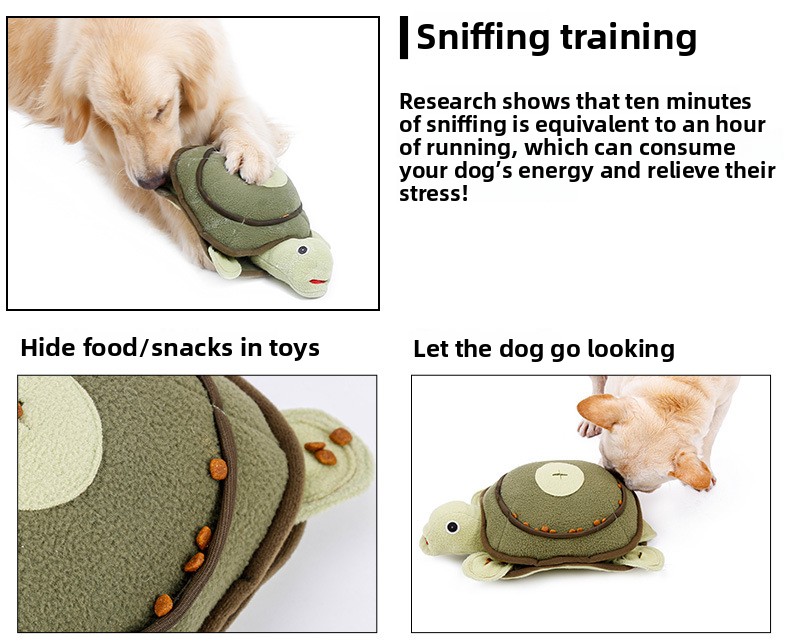 Sniffing training

Research shows that ten minutes of sniffing is equivalent to an hour of running, which can consume your dog's energy and relieve their stress!

Hide food/snacks in toys

Let the dog go looking