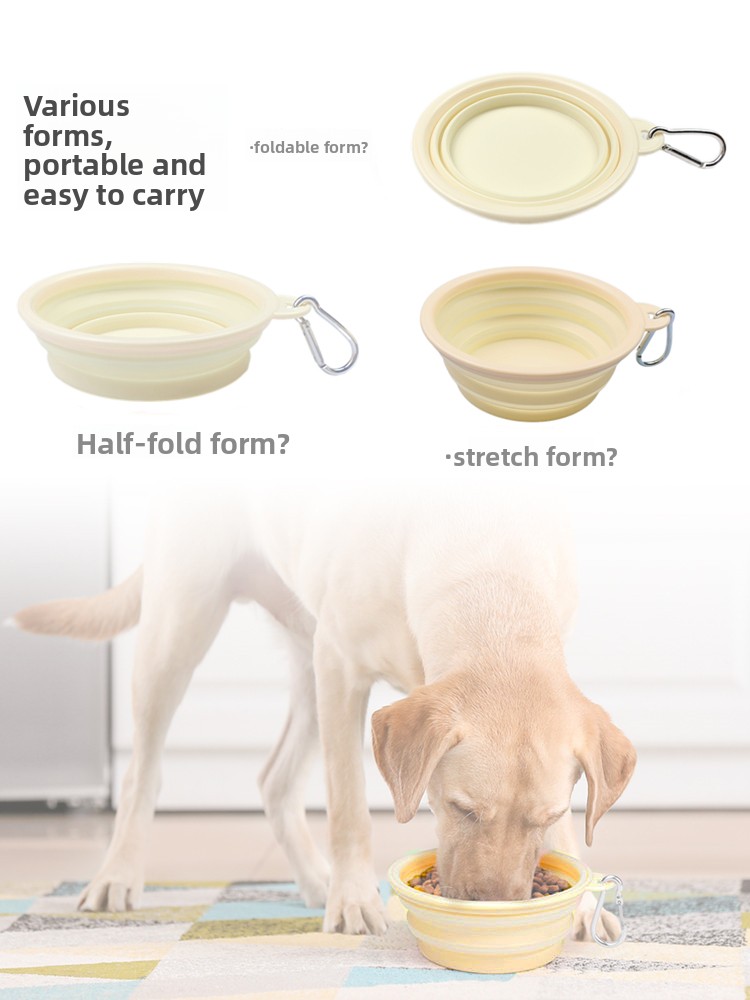 Various forms, portable and easy to carry

·foldable form?

Half-fold form?

·stretch form?