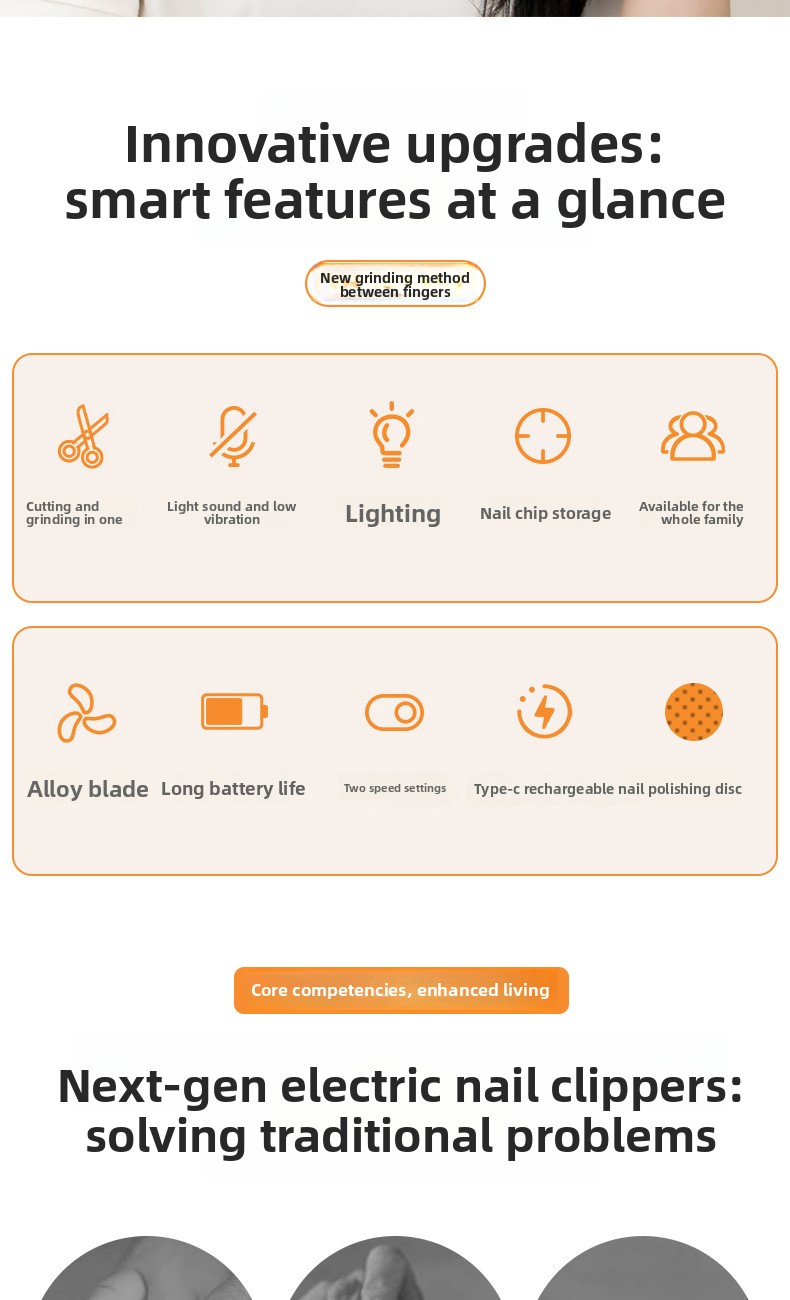 Innovative upgrades: smart features at a glance

New grinding method between fingers

Cutting and grinding in one

Light sound and low vibration

Lighting

Nail chip storage

Available for the whole family

Alloy blade

Long battery life

Two speed settings

Type-c rechargeable

nail polishing disc

Core competencies, enhanced living

Next-gen electric nail clippers: solving traditional problems