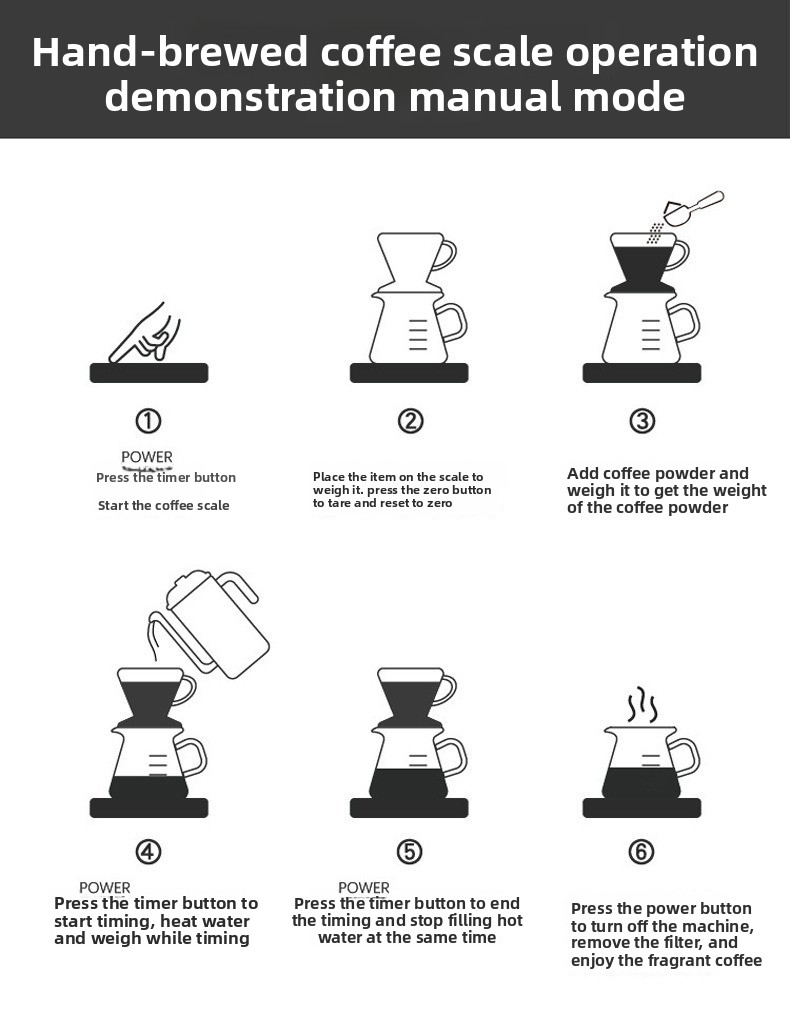 Hand-brewed coffee scale operation demonstration manual mode

①

POWER
Press the timer button

Start the coffee scale

②

Place the item on the scale to weigh it. press the zero button to tare and reset to zero

③

Add coffee powder and weigh it to get the weight of the coffee powder

④

POWER
Press the timer button to start timing, heat water and weigh while timing

⑤

POWER
Press the timer button to end the timing and stop filling hot water at the same time

⑥

Press the power button to turn off the machine, remove the filter, and enjoy the fragrant coffee