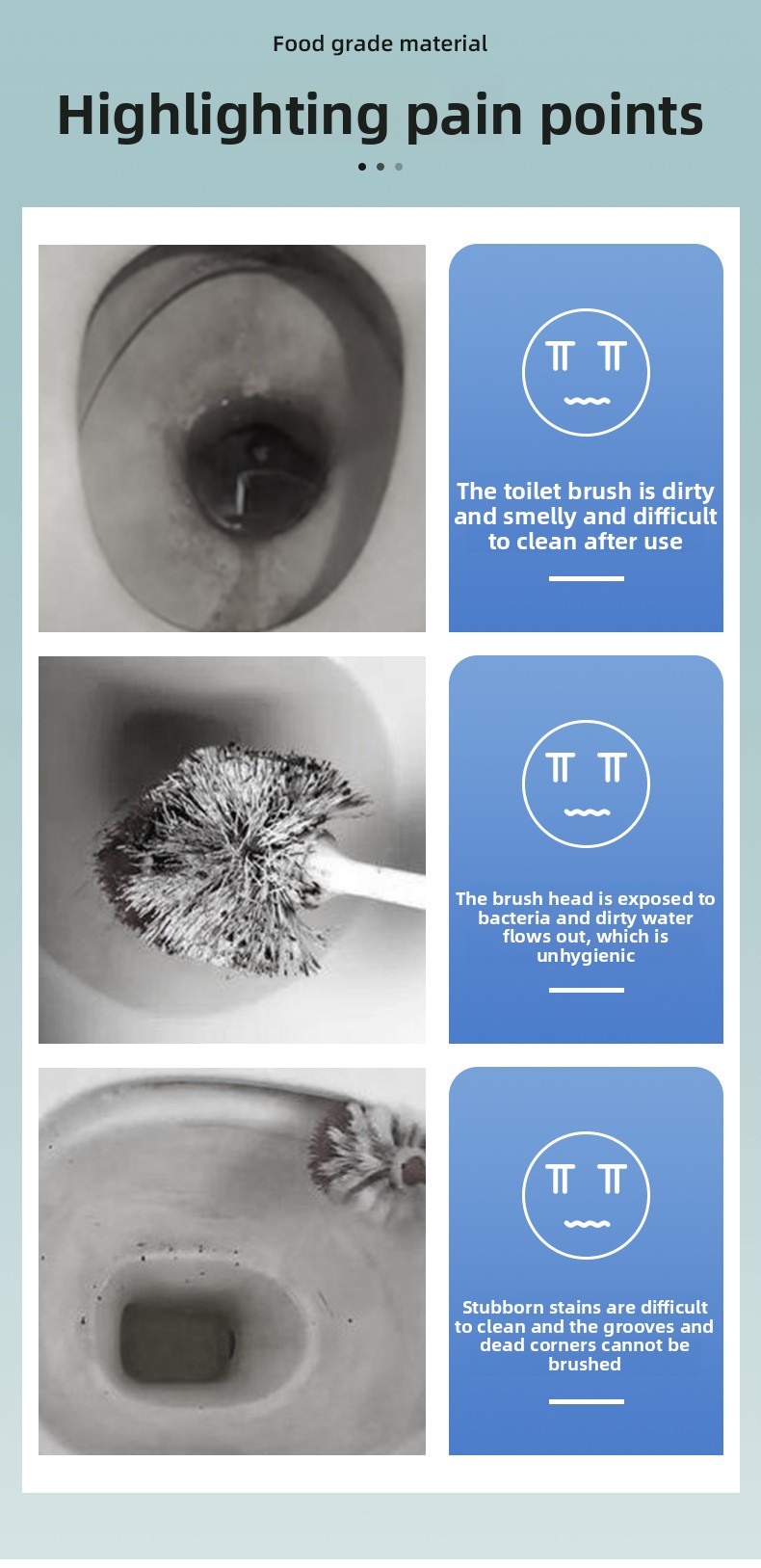 Food grade material

Highlighting pain points

The toilet brush is dirty and smelly and difficult to clean after use

The brush head is exposed to bacteria and dirty water flows out, which is unhygienic

Stubborn stains are difficult to clean and the grooves and dead corners cannot be brushed