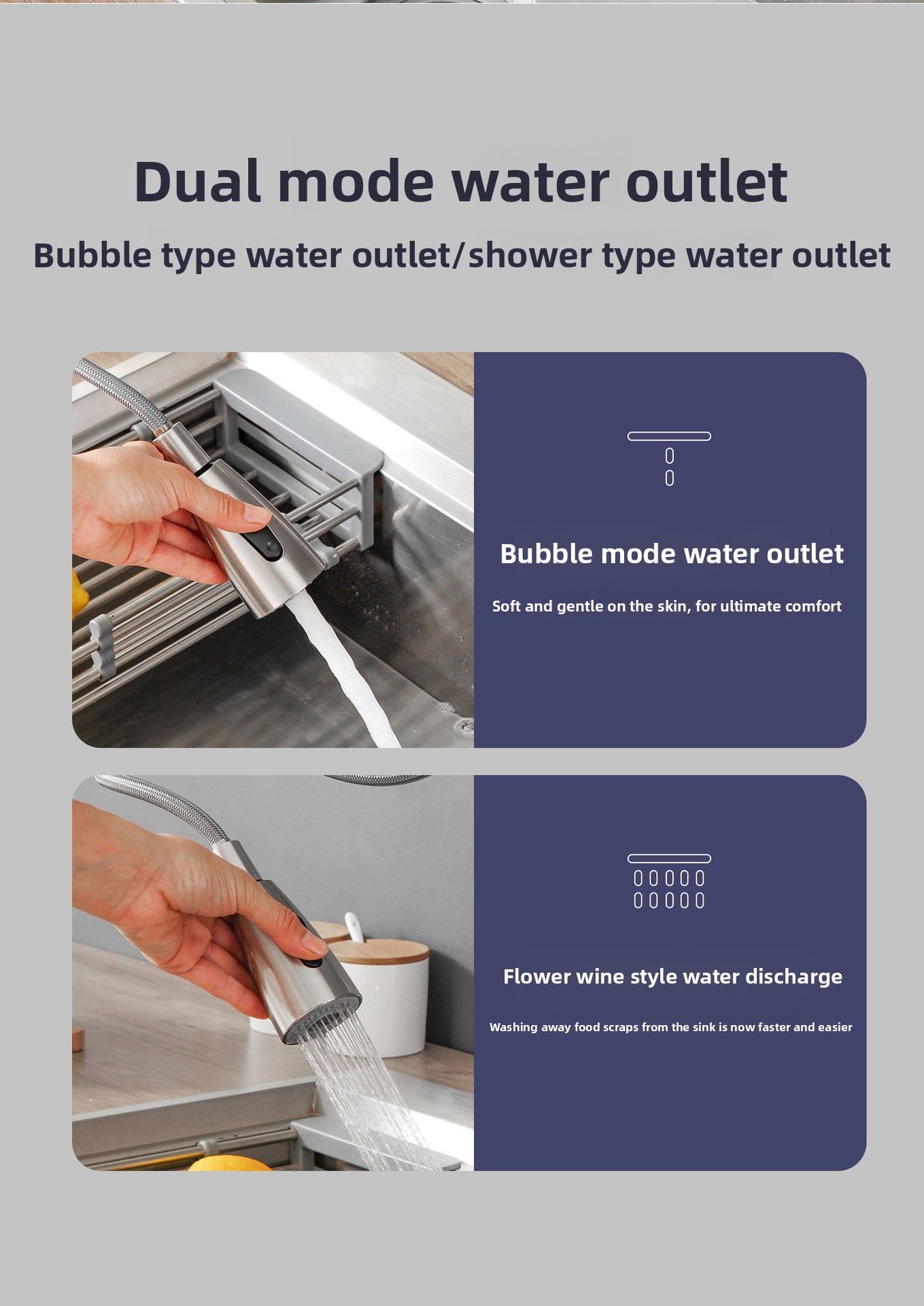 Dual mode water outlet

Bubble type water outlet/shower type water outlet

Bubble mode water outlet

Soft and gentle on the skin, for ultimate comfort

Flower wine style water discharge

Washing away food scraps from the sink is now faster and easier