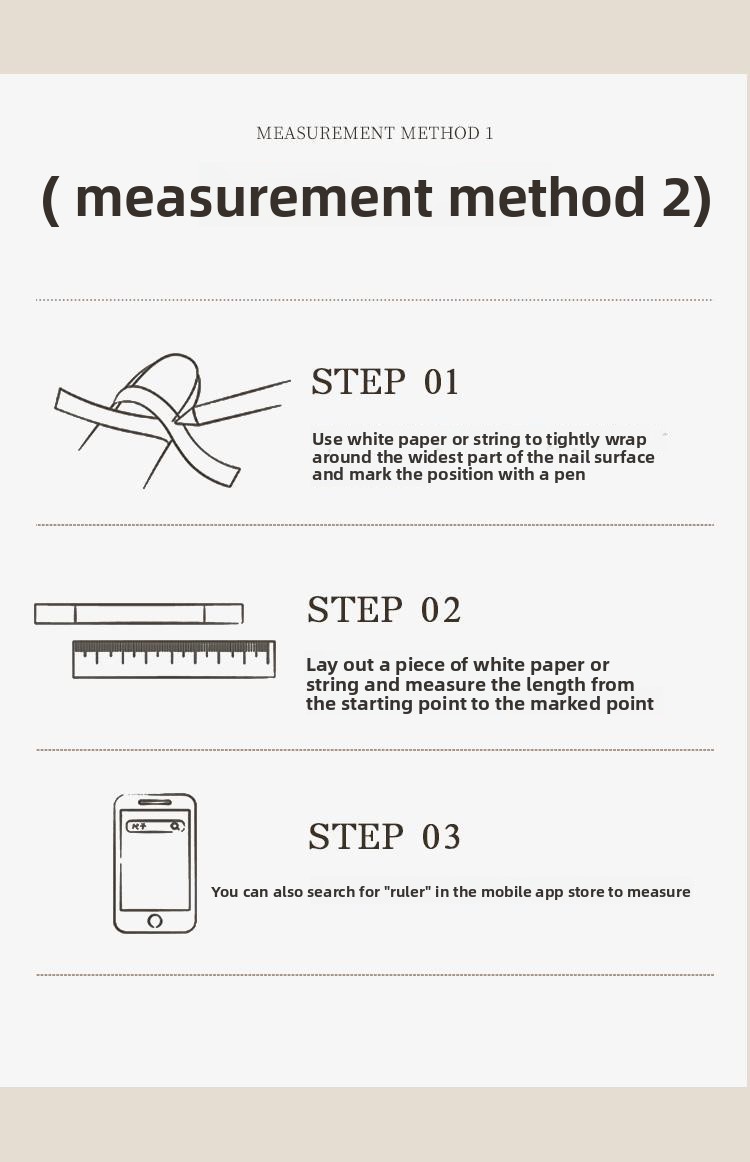 MEASUREMENT METHOD 1

( measurement method 2)

STEP 01

Use white paper or string to tightly wrap around the widest part of the nail surface and mark the position with a pen

STEP 02

Lay out a piece of white paper or string and measure the length from the starting point to the marked point

STEP 03

You can also search for "ruler" in the mobile app store to measure