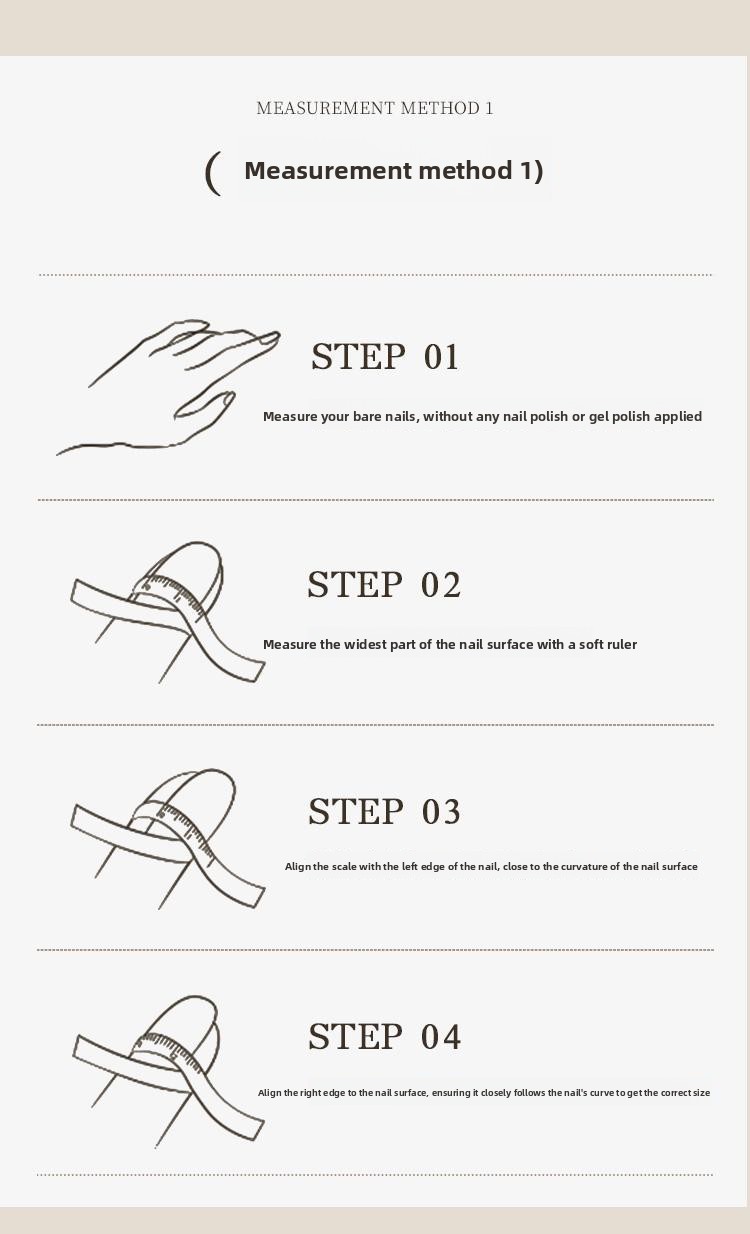 MEASUREMENT METHOD 1

( Measurement method 1)

STEP 01

Measure your bare nails, without any nail polish or gel polish applied

STEP 02

Measure the widest part of the nail surface with a soft ruler

STEP 03

Align the scale with the left edge of the nail, close to the curvature of the nail surface

STEP 04

Align the right edge to the nail surface, ensuring it closely follows the nail's curve to get the correct size