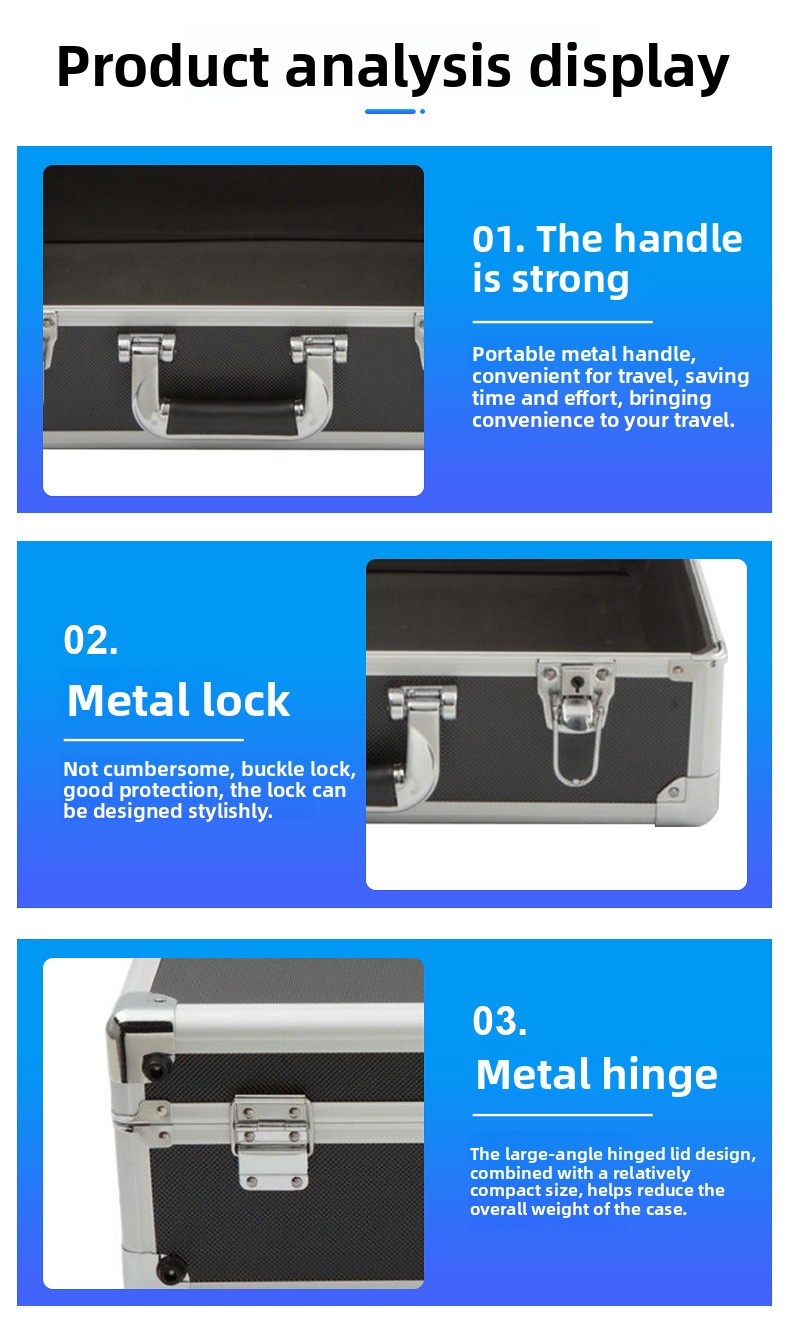 Product analysis display

01. The handle is strong

Portable metal handle, convenient for travel, saving time and effort, bringing convenience to your travel.

02.

Metal lock

Not cumbersome, buckle lock, good protection, the lock can be designed stylishly.

03.

Metal hinge

The large-angle hinged lid design, combined with a relatively compact size, helps reduce the overall weight of the case.