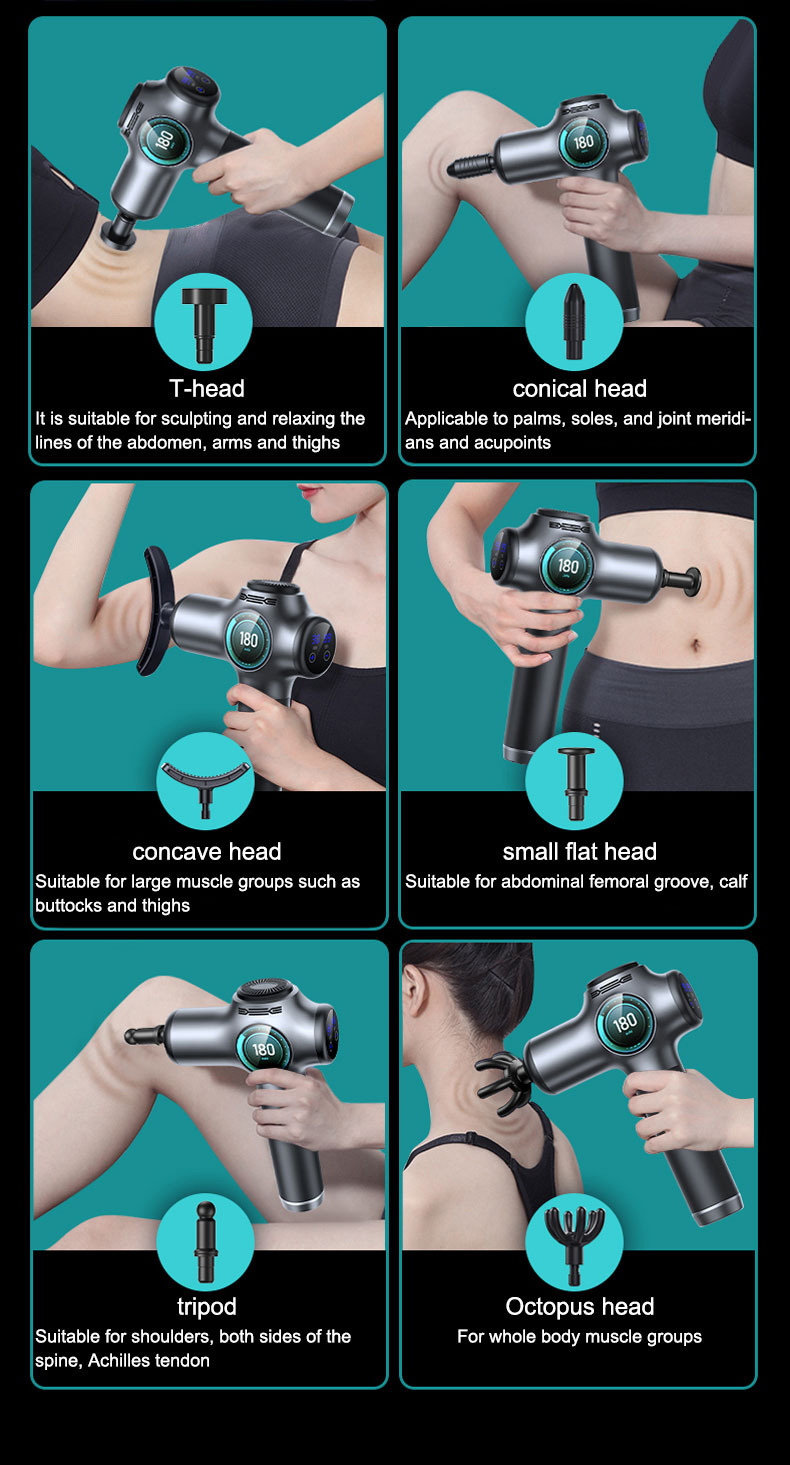 180

T-head

It is suitable for sculpting and relaxing the lines of the abdomen, arms and thighs

180

conical head

Applicable to palms, soles, and joint meridians and acupoints

180

concave head

Suitable for large muscle groups such as buttocks and thighs

180

small flat head

Suitable for abdominal femoral groove, calf

180

tripod

Suitable for shoulders, both sides of the spine, Achilles tendon

180

Octopus head

For whole body muscle groups