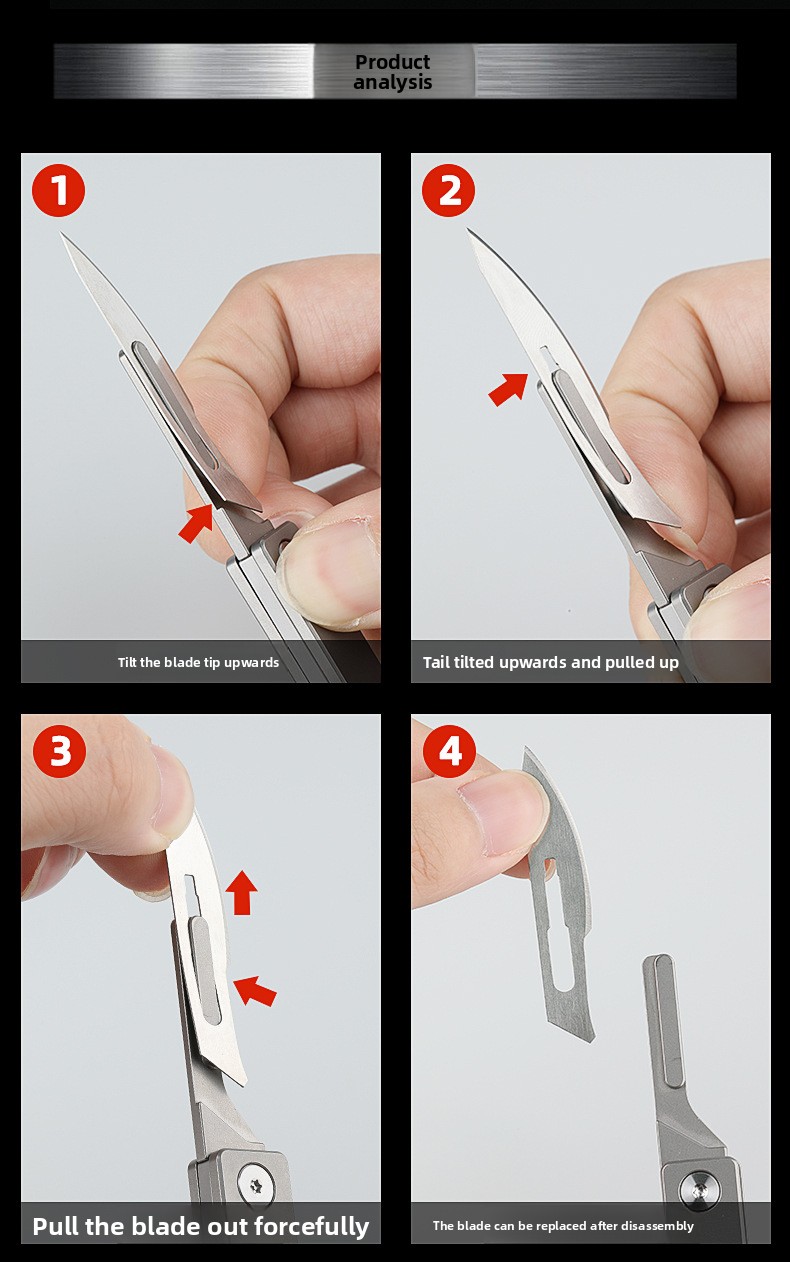 Product analysis

1

Tilt the blade tip upwards

2

Tail tilted upwards and pulled up

3

Pull the blade out forcefully

4

The blade can be replaced after disassembly