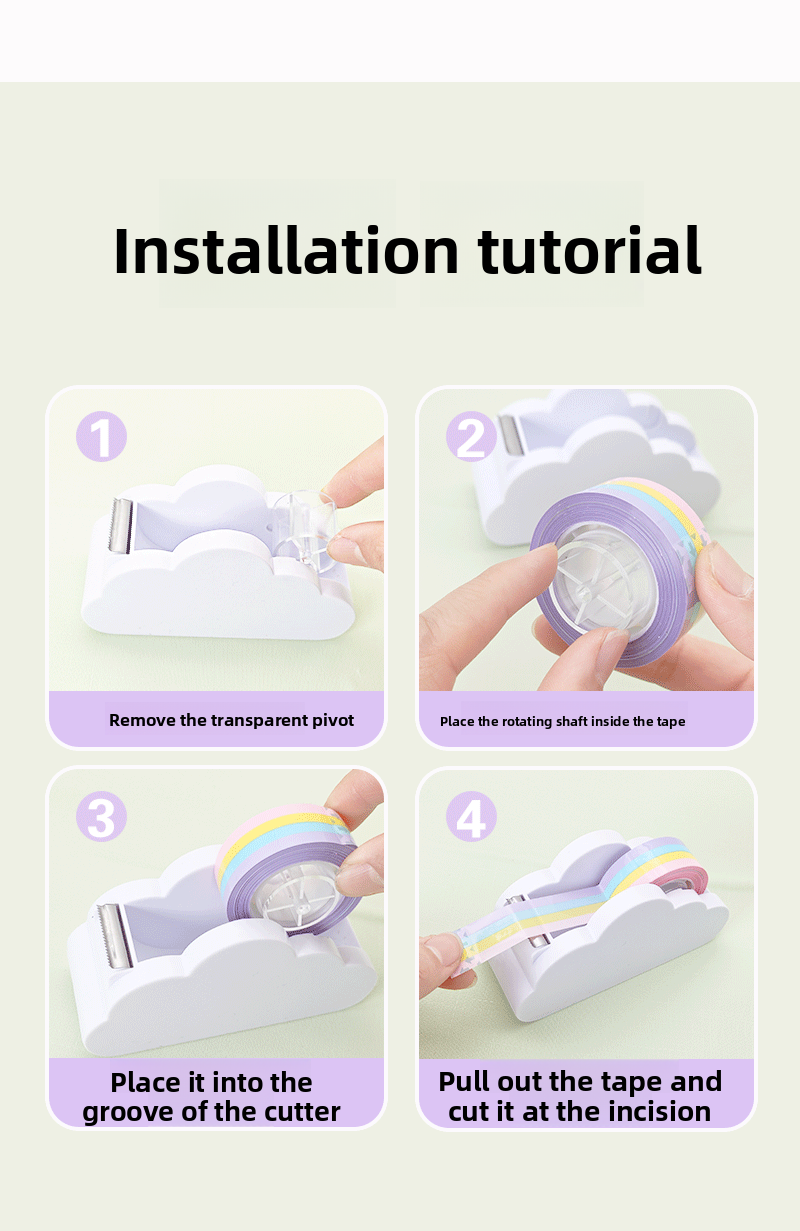 Installation tutorial

1

Remove the transparent pivot

2

Place the rotating shaft inside the tape

3

Place it into the groove of the cutter

4

Pull out the tape and cut it at the incision