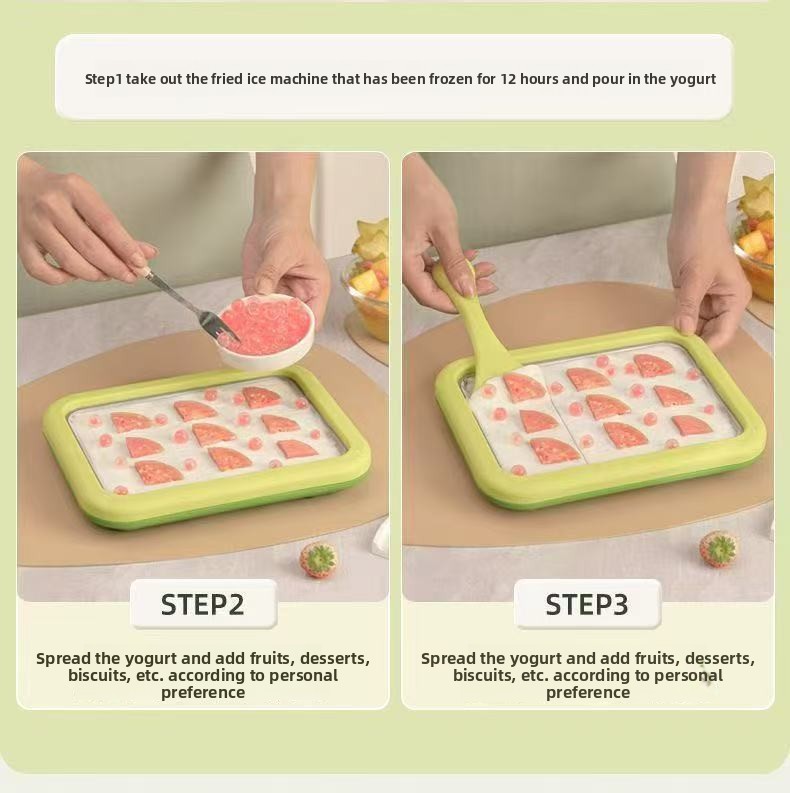 Step1 take out the fried ice machine that has been frozen for 12 hours and pour in the yogurt

STEP2

Spread the yogurt and add fruits, desserts, biscuits, etc. according to personal preference

STEP3

Spread the yogurt and add fruits, desserts, biscuits, etc. according to personal preference