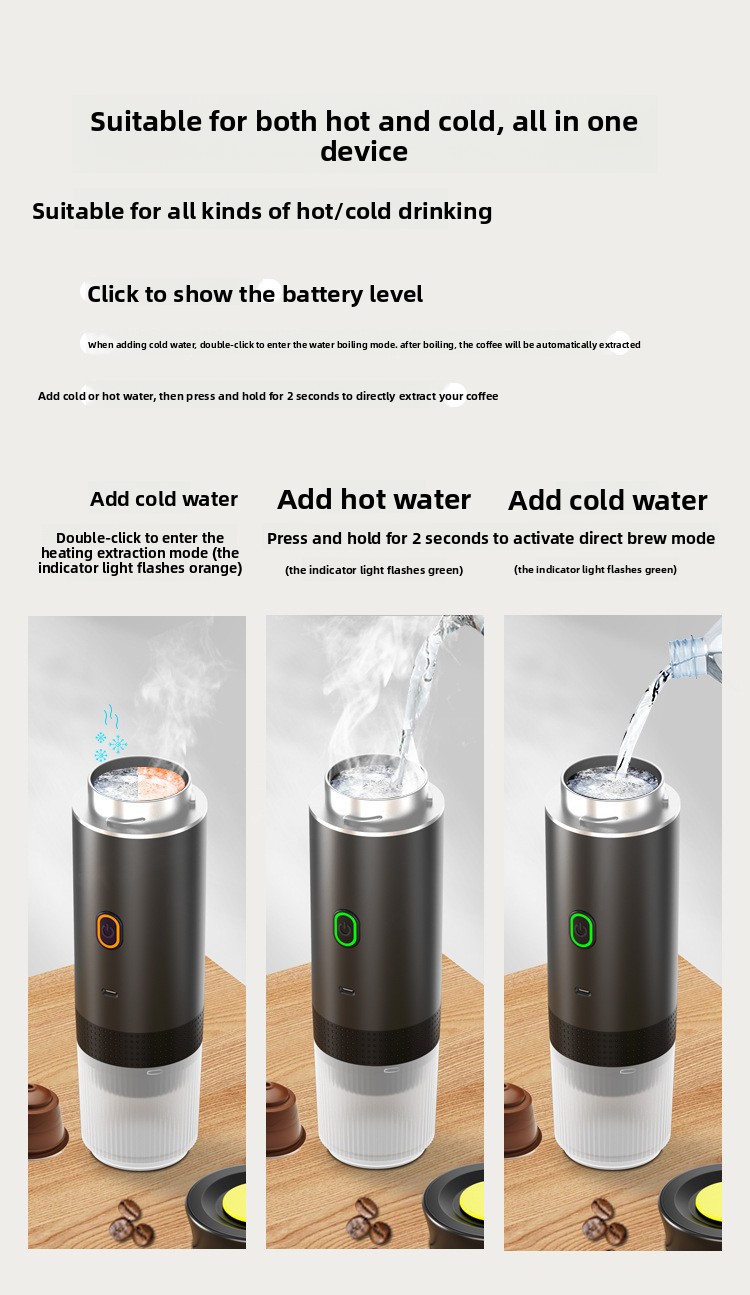 Suitable for both hot and cold, all in one device

Suitable for all kinds of hot/cold drinking

Click to show the battery level

When adding cold water, double-click to enter the water boiling mode. after boiling, the coffee will be automatically extracted

Add cold or hot water, then press and hold for 2 seconds to directly extract your coffee

Add cold water

Double-click to enter the heating extraction mode (the indicator light flashes orange)

Add hot water

Add cold water

Press and hold for 2 seconds to activate direct brew mode

(the indicator light flashes green)

(the indicator light flashes green)