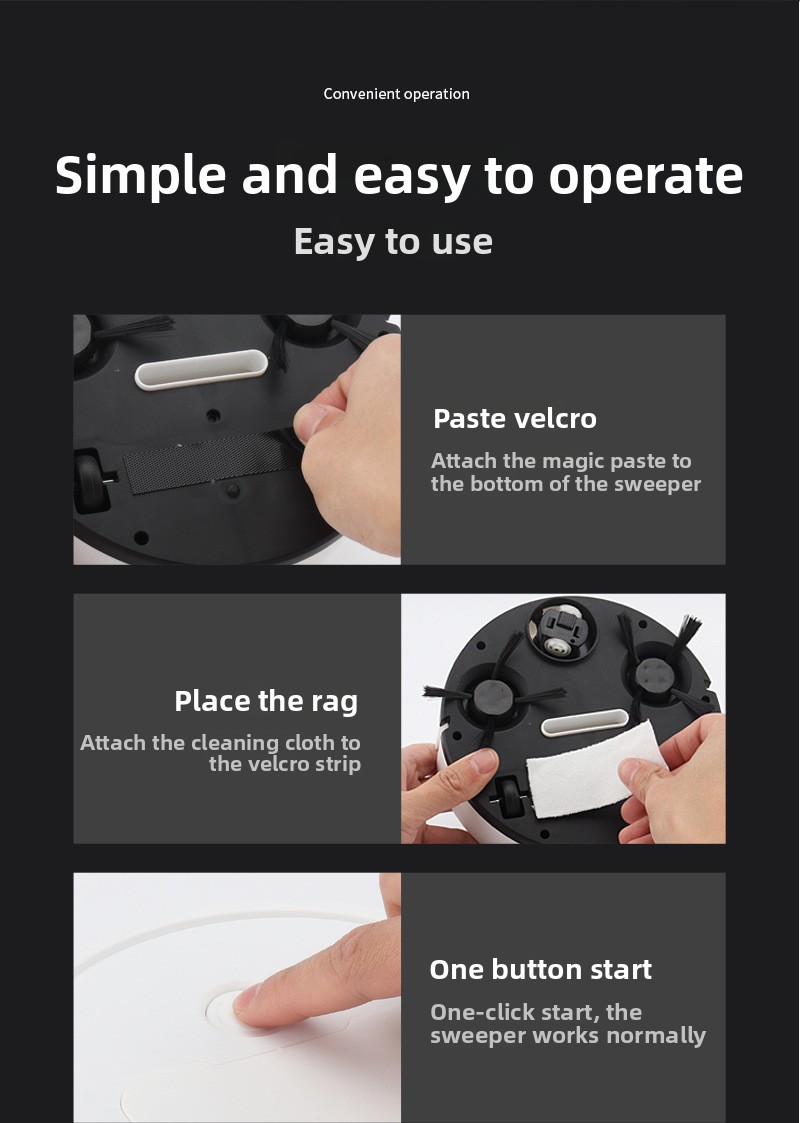 Convenient operation

Simple and easy to operate

Easy to use

Paste velcro

Attach the magic paste to the bottom of the sweeper

Place the rag

Attach the cleaning cloth to the velcro strip

One button start

One-click start, the sweeper works normally