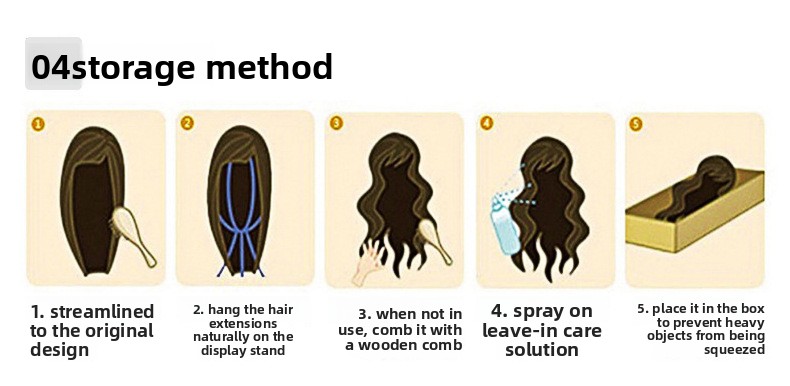 04storage method

1

2

3

4

5

1. streamlined to the original design

2. hang the hair extensions naturally on the display stand

3. when not in use, comb it with a wooden comb

4. spray on leave-in care solution

5. place it in the box to prevent heavy objects from being squeezed