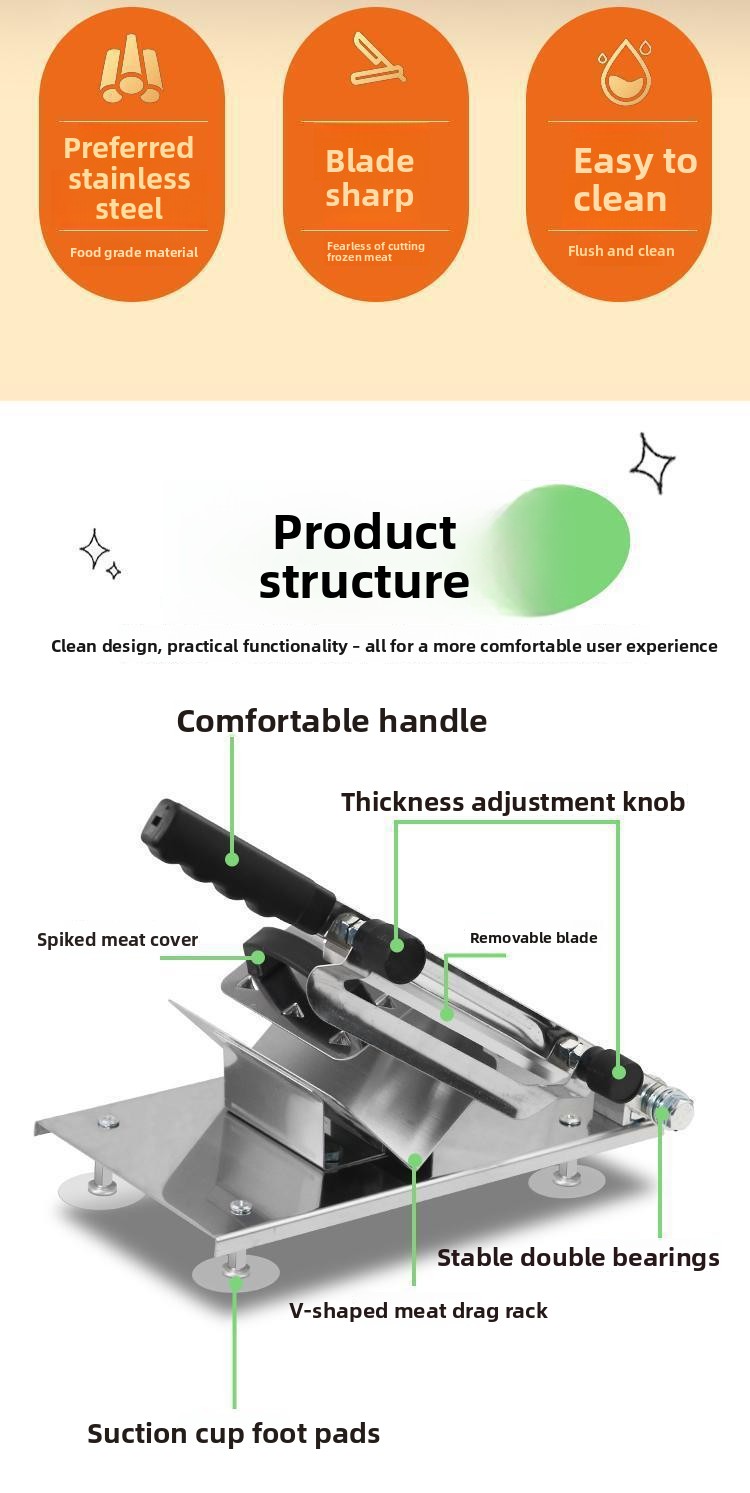 Preferred stainless steel

Food grade material

Blade sharp

Fearless of cutting frozen meat

Easy to clean

Flush and clean

Product structure

Clean design, practical functionality - all for a more comfortable user experience

Comfortable handle

Thickness adjustment knob

Spiked meat cover

Removable blade

Stable double bearings

V-shaped meat drag rack

Suction cup foot pads