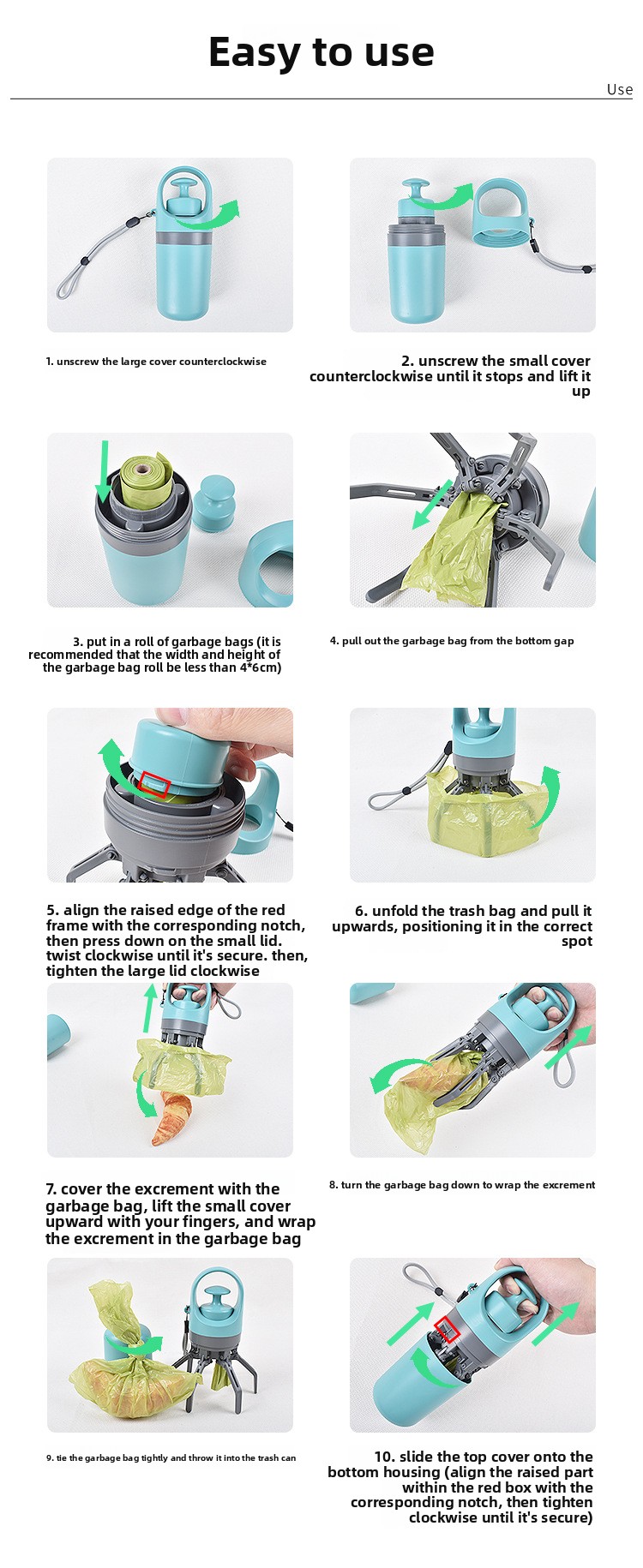 Easy to use

Use

1. unscrew the large cover counterclockwise

2. unscrew the small cover counterclockwise until it stops and lift it up

3. put in a roll of garbage bags (it is recommended that the width and height of the garbage bag roll be less than 4*6cm)

4. pull out the garbage bag from the bottom gap

5. align the raised edge of the red frame with the corresponding notch, then press down on the small lid. twist clockwise until it's secure. then, tighten the large lid clockwise

6. unfold the trash bag and pull it upwards, positioning it in the correct spot

7. cover the excrement with the garbage bag, lift the small cover upward with your fingers, and wrap the excrement in the garbage bag

8. turn the garbage bag down to wrap the excrement

9. tie the garbage bag tightly and throw it into the trash can

10. slide the top cover onto the bottom housing (align the raised part within the red box with the corresponding notch, then tighten clockwise until it's secure)