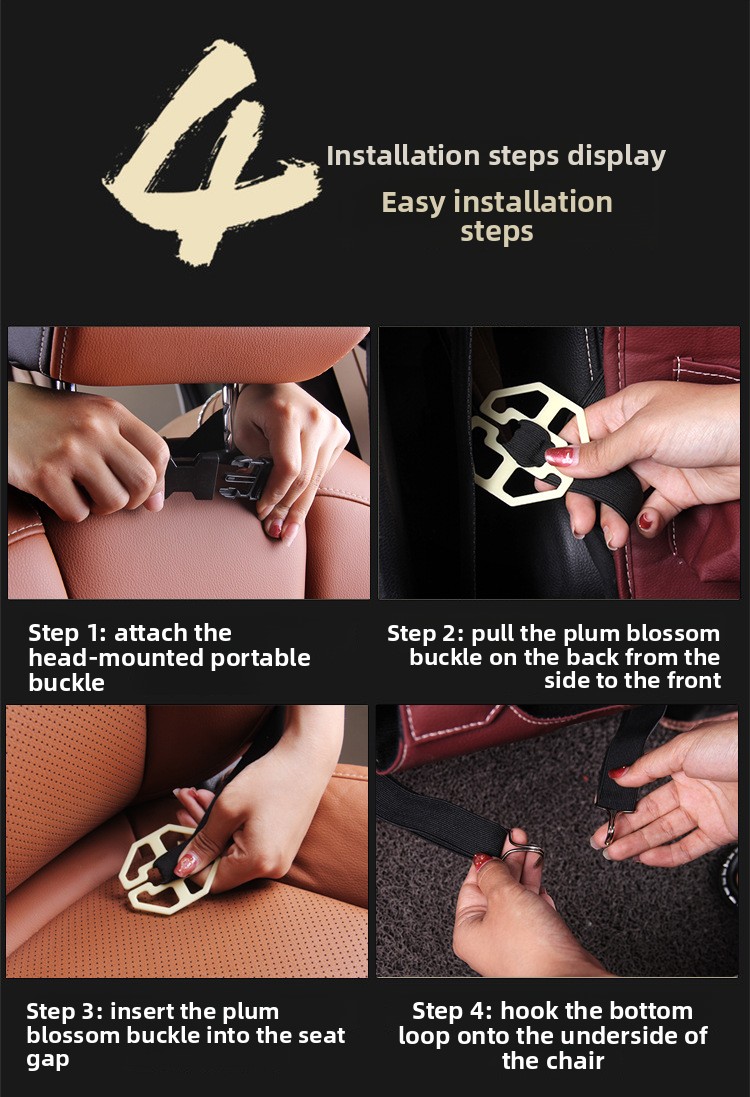 4

Installation steps display

Easy installation steps

Step 1: attach the head-mounted portable buckle

Step 2: pull the plum blossom buckle on the back from the side to the front

Step 3: insert the plum blossom buckle into the seat gap

Step 4: hook the bottom loop onto the underside of the chair