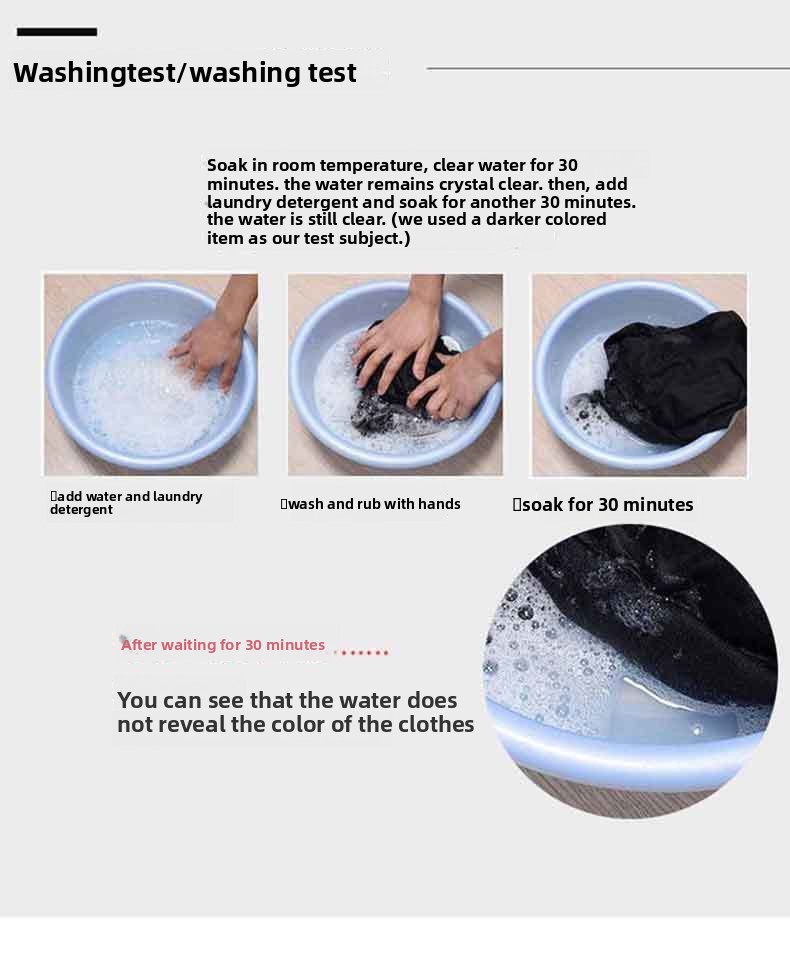 Washingtest/washing test

Soak in room temperature, clear water for 30 minutes. the water remains crystal clear. then, add laundry detergent and soak for another 30 minutes. the water is still clear. (we used a darker colored item as our test subject.)

add water and laundry detergent

wash and rub with hands

soak for 30 minutes

After waiting for 30 minutes

You can see that the water does not reveal the color of the clothes