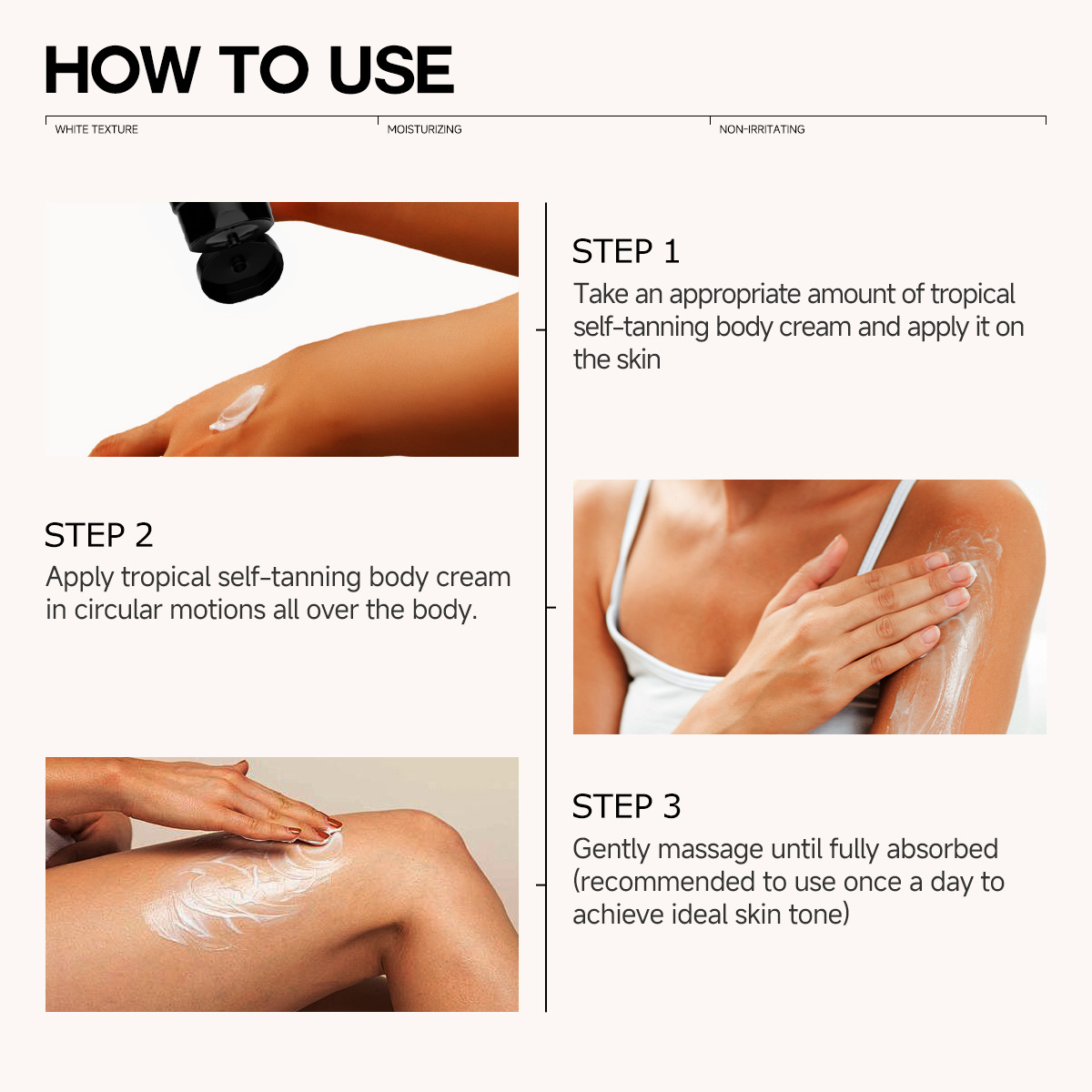 HOW TO USE

WHITE TEXTURE

MOISTURIZING

NON-IRRITATING

STEP 1
Take an appropriate amount of tropical self-tanning body cream and apply it on the skin

STEP 2
Apply tropical self-tanning body cream in circular motions all over the body.

STEP 3
Gently massage until fully absorbed (recommended to use once a day to achieve ideal skin tone)