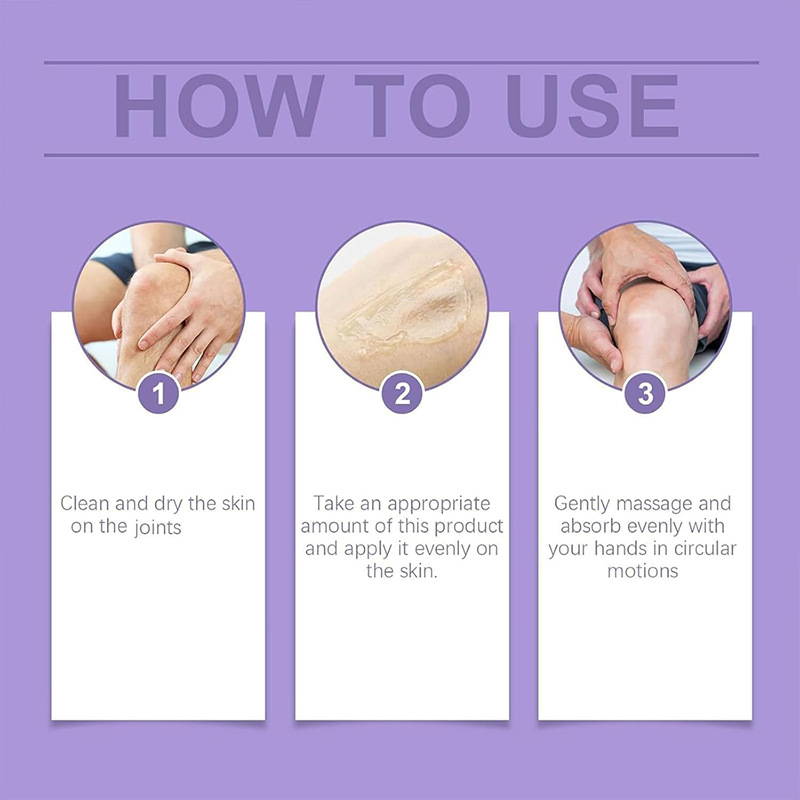 HOW TO USE

1

Clean and dry the skin on the joints

2

Take an appropriate amount of this product and apply it evenly on the skin.

3

Gently massage and absorb evenly with your hands in circular motions