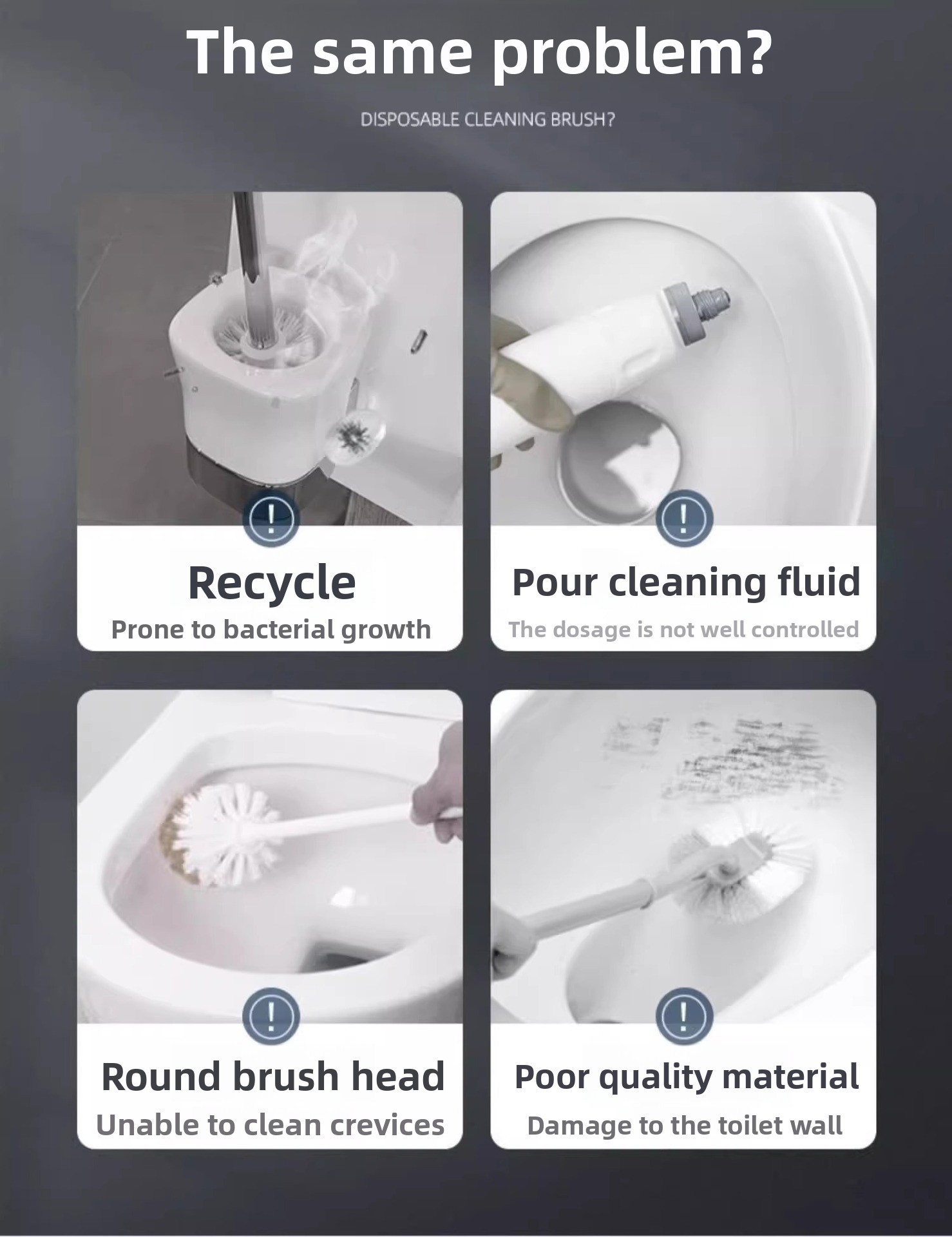 The same problem?

DISPOSABLE CLEANING BRUSH?

!

Recycle

Prone to bacterial growth

!

Pour cleaning fluid

The dosage is not well controlled

!

Round brush head

Unable to clean crevices

!

Poor quality material

Damage to the toilet wall