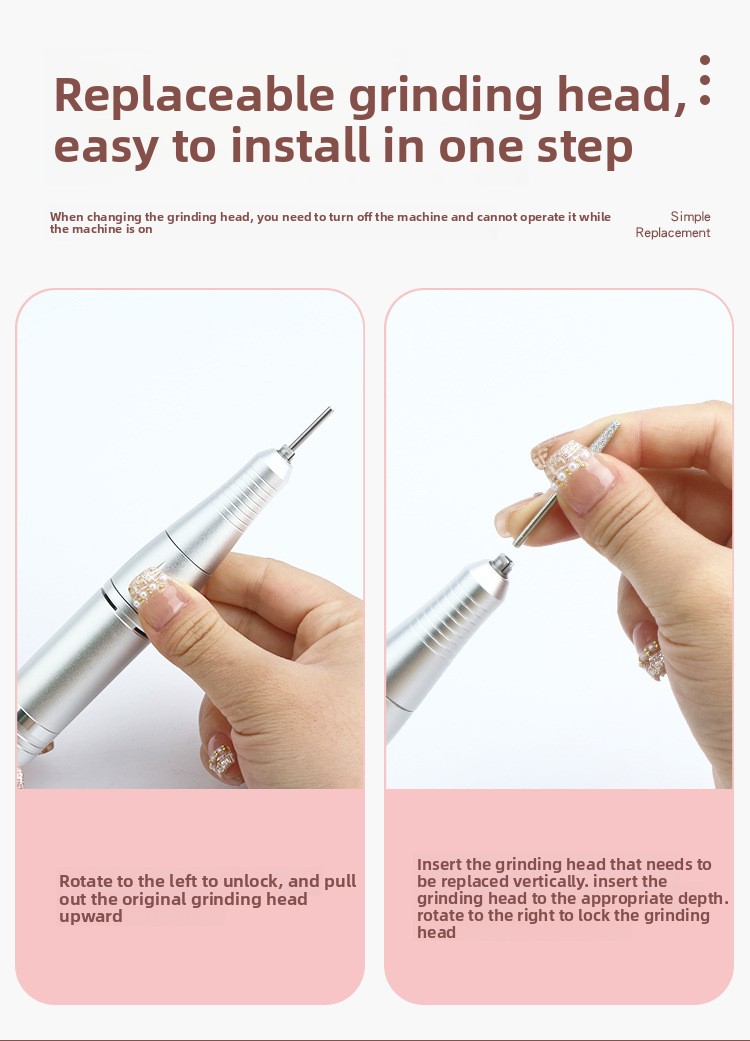 Replaceable grinding head, easy to install in one step

When changing the grinding head, you need to turn off the machine and cannot operate it while the machine is on

Simple Replacement

Rotate to the left to unlock, and pull out the original grinding head upward

Insert the grinding head that needs to be replaced vertically. insert the grinding head to the appropriate depth. rotate to the right to lock the grinding head