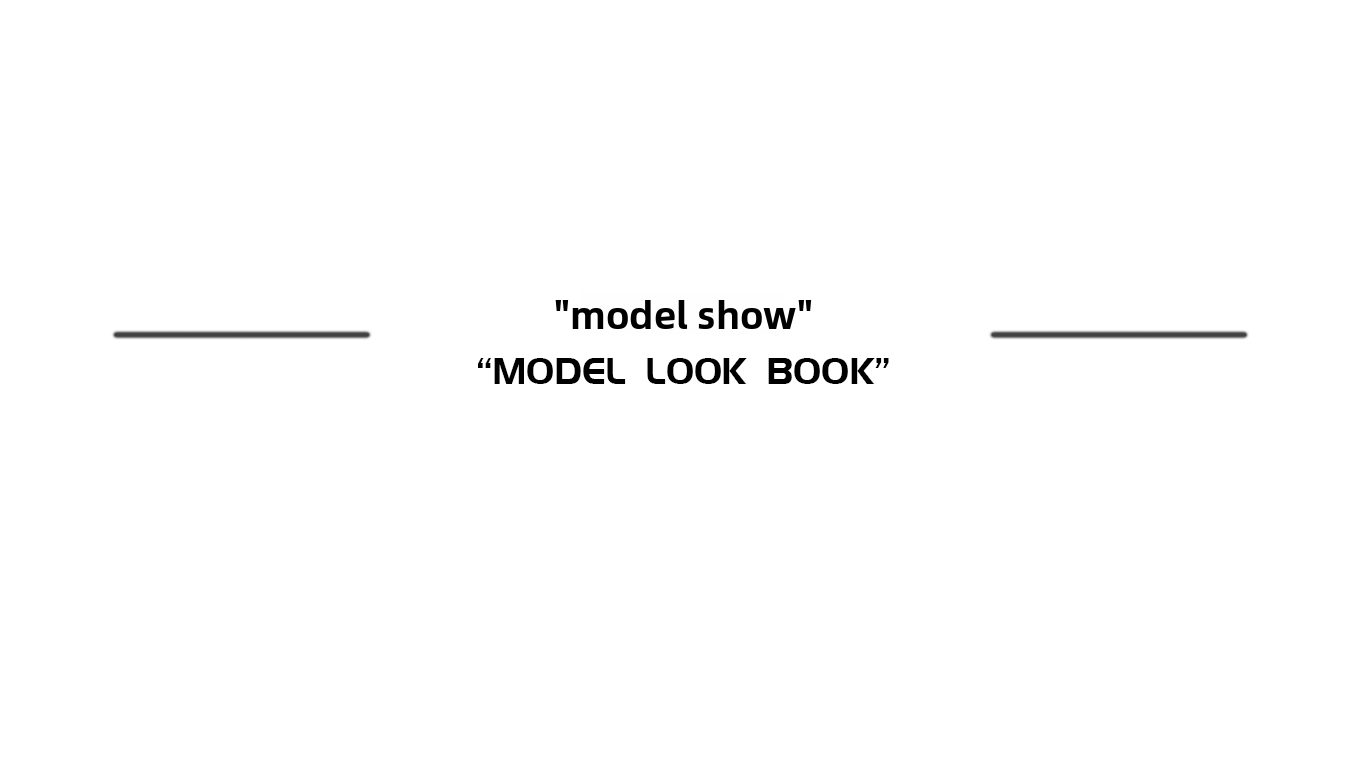 "model show"
"MODEL LOOK BOOK"