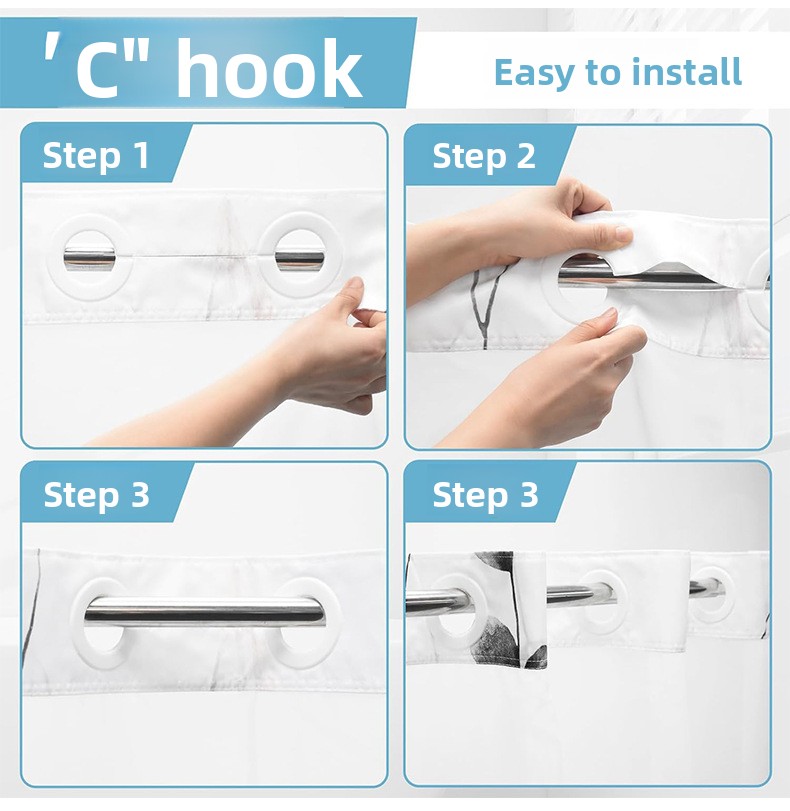 'C" hook

Easy to install

Step 1

Step 2

Step 3

Step 3