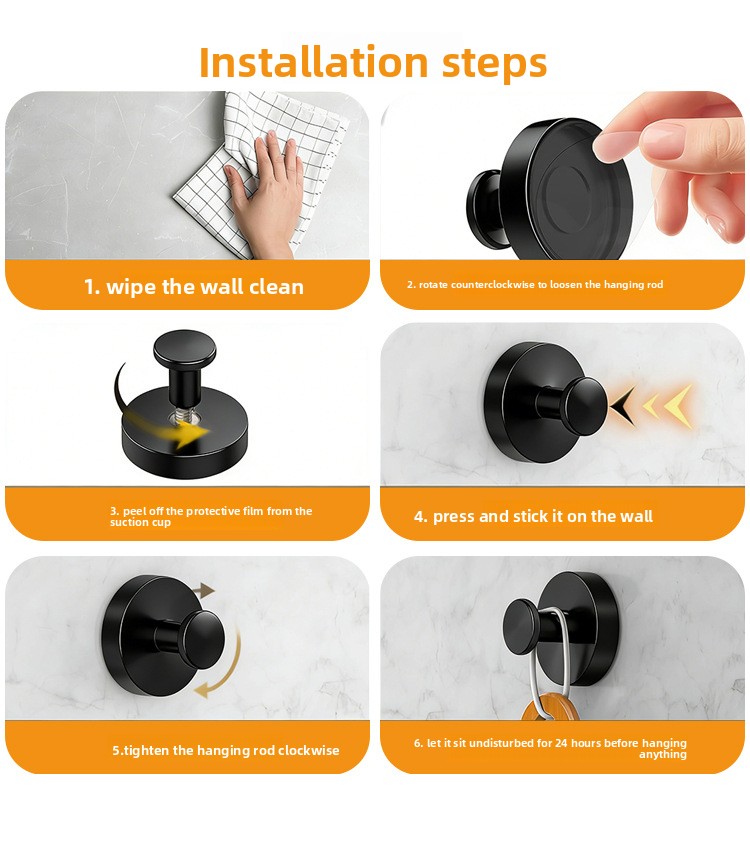 Installation steps

1. wipe the wall clean

2. rotate counterclockwise to loosen the hanging rod

3. peel off the protective film from the suction cup

4. press and stick it on the wall

5.tighten the hanging rod clockwise

6. let it sit undisturbed for 24 hours before hanging anything