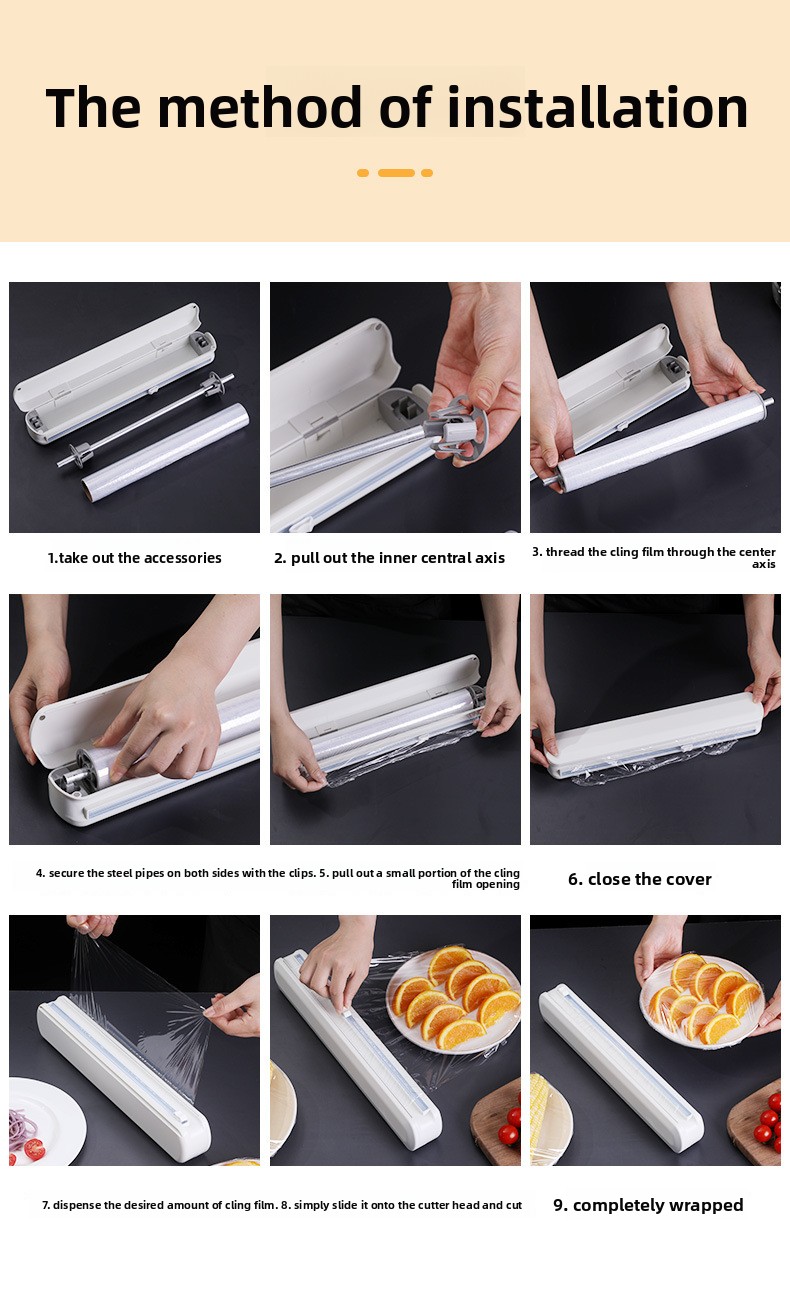 The method of installation

1.take out the accessories

2. pull out the inner central axis

3. thread the cling film through the center axis

4. secure the steel pipes on both sides with the clips.

5. pull out a small portion of the cling film opening

6. close the cover

7. dispense the desired amount of cling film.

8. simply slide it onto the cutter head and cut

9. completely wrapped