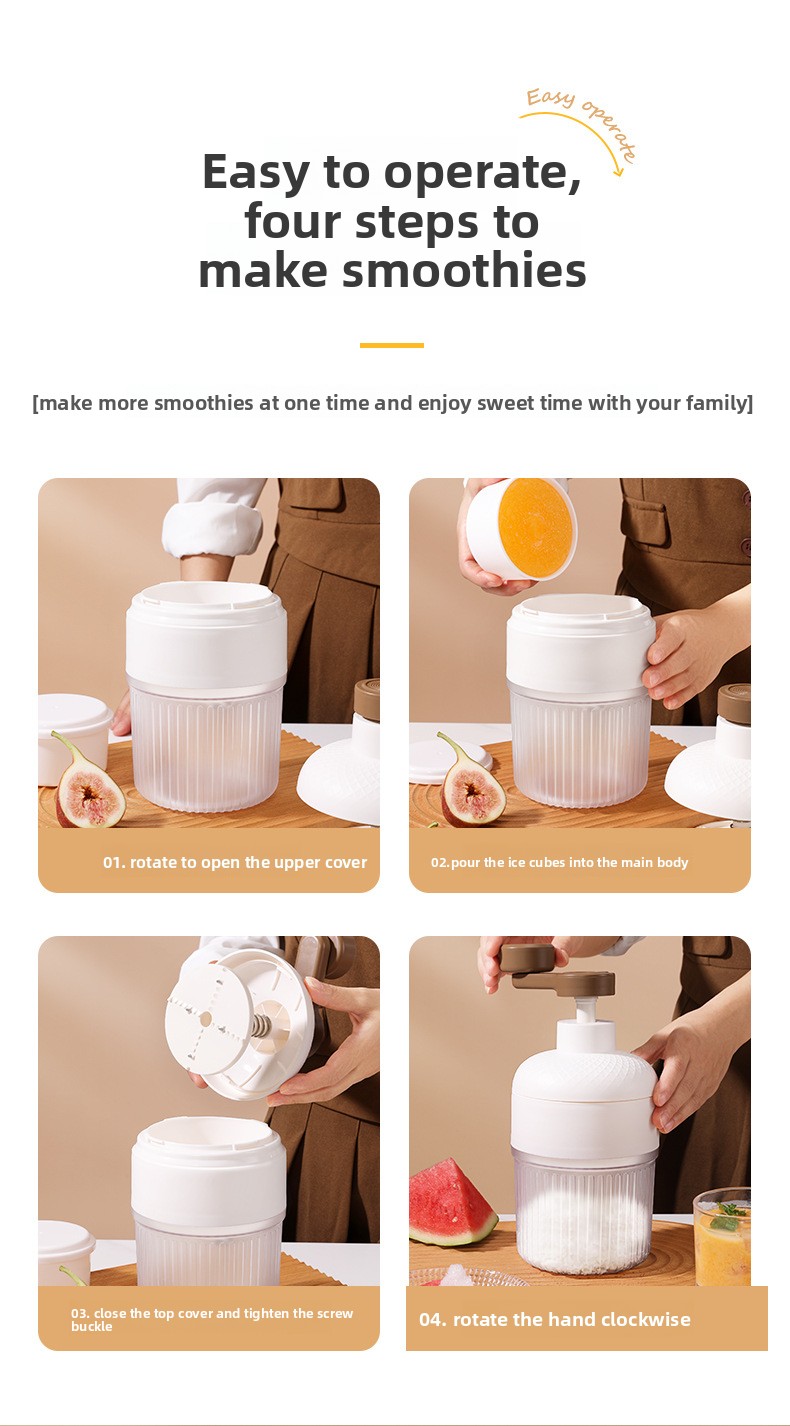 Easy operate

Easy to operate, four steps to make smoothies

[make more smoothies at one time and enjoy sweet time with your family]

01. rotate to open the upper cover

02.pour the ice cubes into the main body

03. close the top cover and tighten the screw buckle

04. rotate the hand clockwise