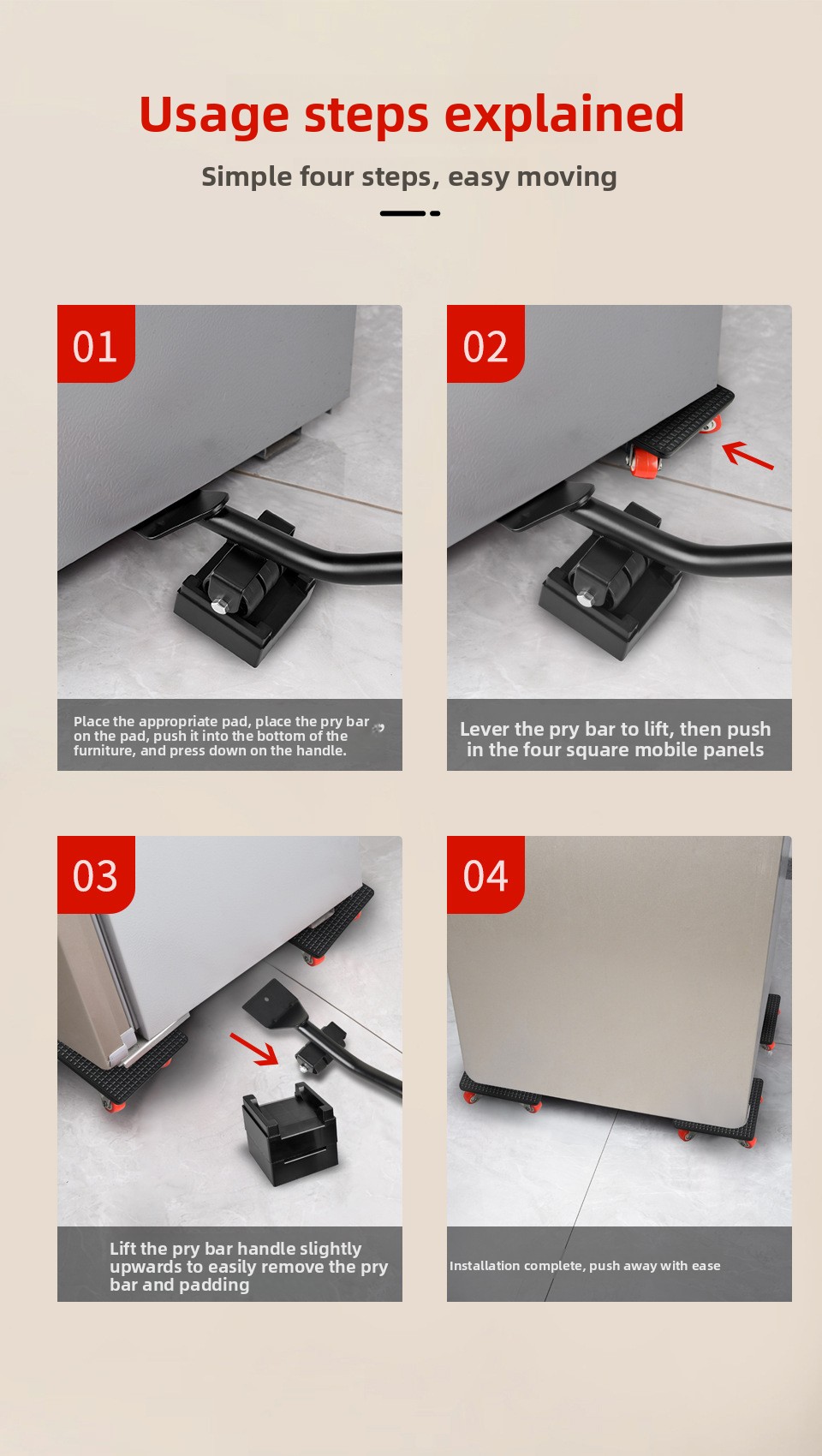 Usage steps explained

Simple four steps, easy moving

01

Place the appropriate pad, place the pry bar on the pad, push it into the bottom of the furniture, and press down on the handle.

02

Lever the pry bar to lift, then push in the four square mobile panels

03

Lift the pry bar handle slightly upwards to easily remove the pry bar and padding

04

Installation complete, push away with ease