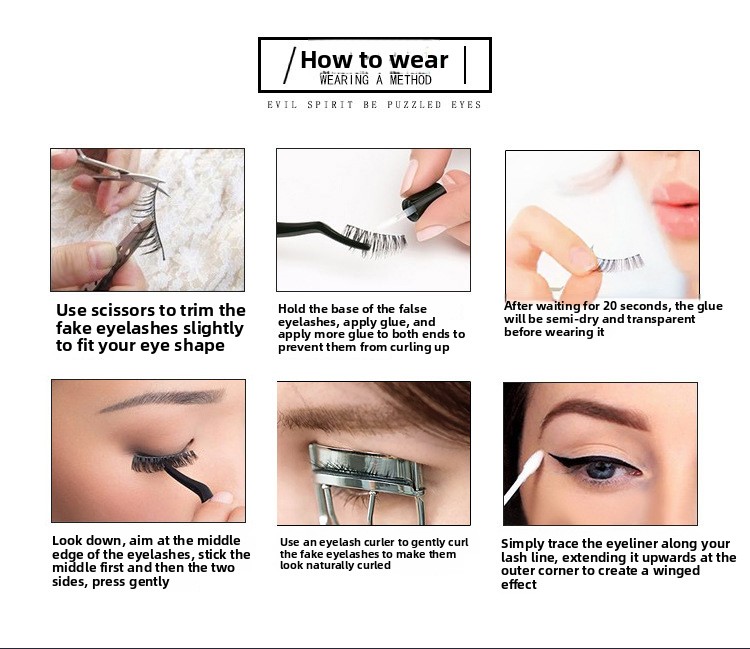 How to wear
WEARING A METHOD

EVIL SPIRIT BE PUZZLED EYES

Use scissors to trim the fake eyelashes slightly to fit your eye shape

Hold the base of the false eyelashes, apply glue, and apply more glue to both ends to prevent them from curling up

After waiting for 20 seconds, the glue will be semi-dry and transparent before wearing it

Look down, aim at the middle edge of the eyelashes, stick the middle first and then the two sides, press gently

Use an eyelash curler to gently curl the fake eyelashes to make them look naturally curled

Simply trace the eyeliner along your lash line, extending it upwards at the outer corner to create a winged effect