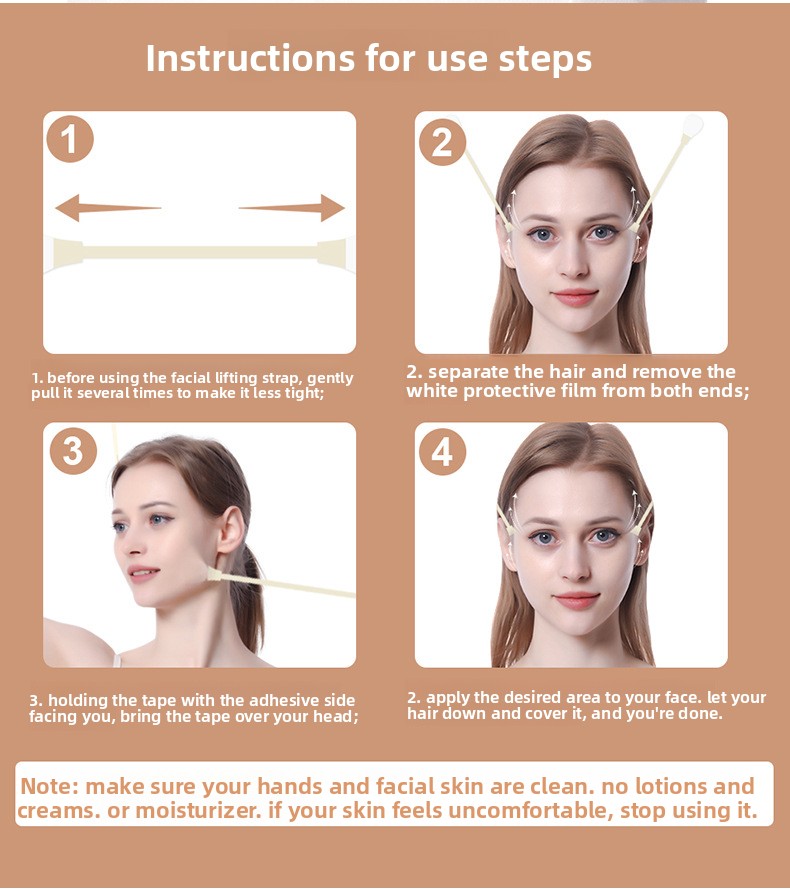 Instructions for use steps

1

1. before using the facial lifting strap, gently pull it several times to make it less tight;

2

2. separate the hair and remove the white protective film from both ends;

3

3. holding the tape with the adhesive side facing you, bring the tape over your head;

4

2. apply the desired area to your face. let your hair down and cover it, and you're done.

Note: make sure your hands and facial skin are clean. no lotions and creams. or moisturizer. if your skin feels uncomfortable, stop using it.